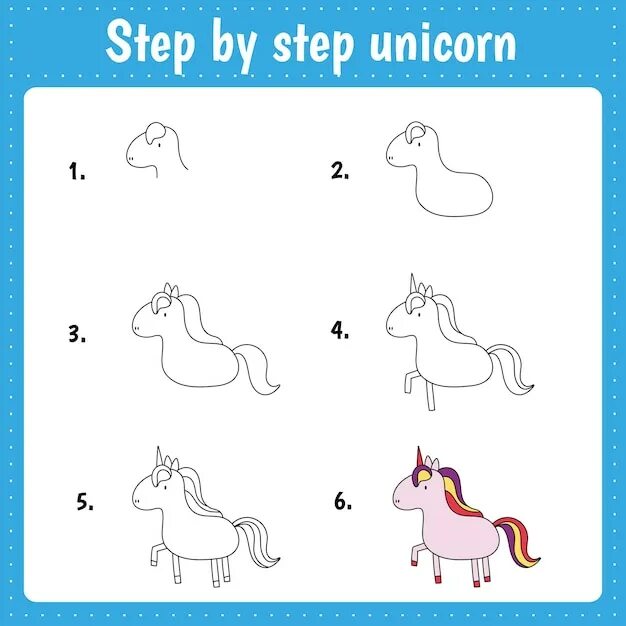 Step by step unicorn

1.

2.

3.

4.

5.

6.