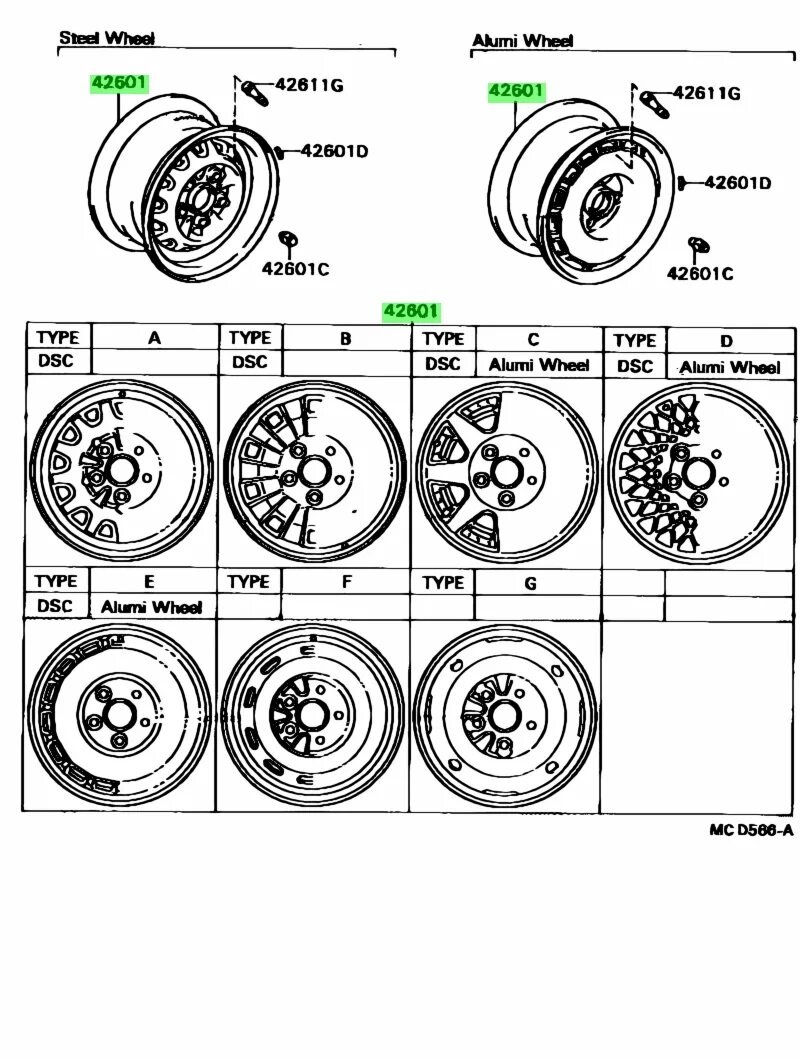 Steel Wheel

42601

42611G

42601D

42601C

Alumi Wheel

42601

42611G

42601D

42601C

42601

| TYPE | A | TYPE | B | TYPE | C | TYPE | D |
|---|---|---|---|---|---|---|---|
| DSC | | DSC | | DSC | Alumi Wheel | DSC | Alumi Wheel |

| TYPE | E | TYPE | F | TYPE | G | | |
|---|---|---|---|---|---|---|---|
| DSC | Alumi Wheel | | | | | | |

MC D566-A