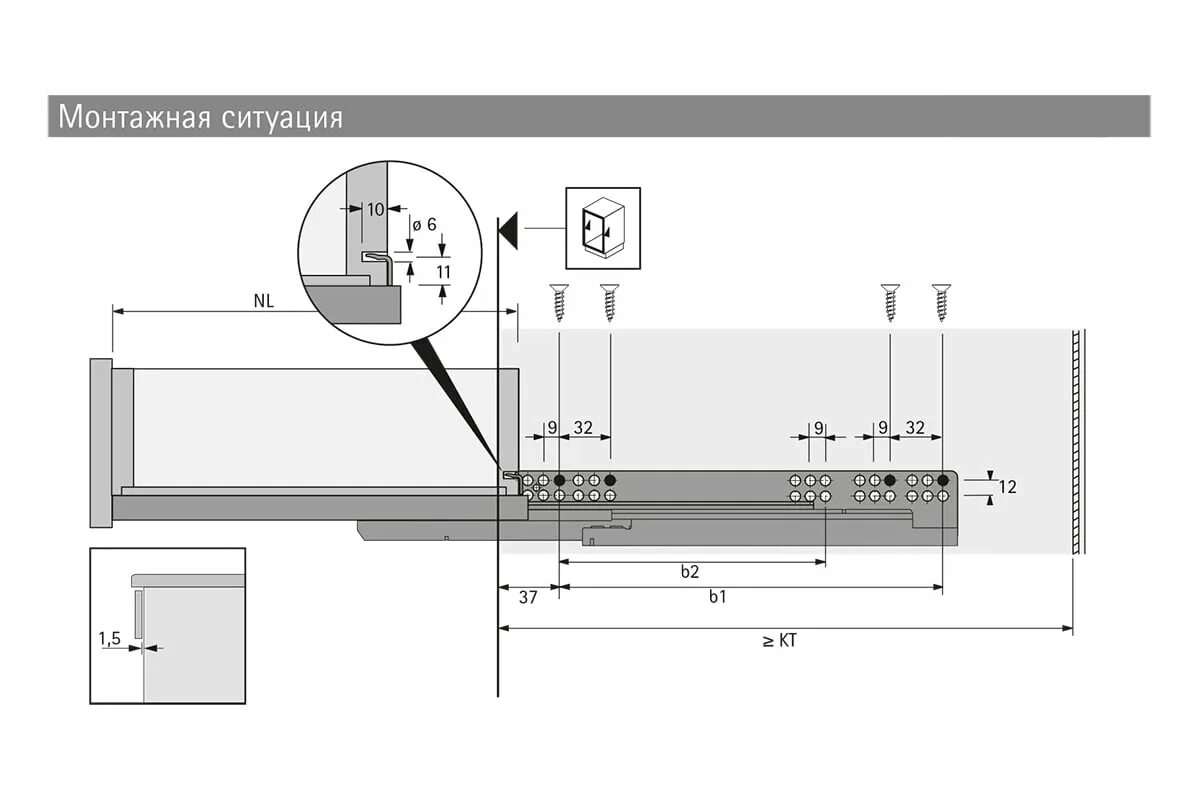 Монтажная ситуация

10
ø 6
11
NL
9
32
9
9
32
12
b2
37
b1
≥ KT
1,5