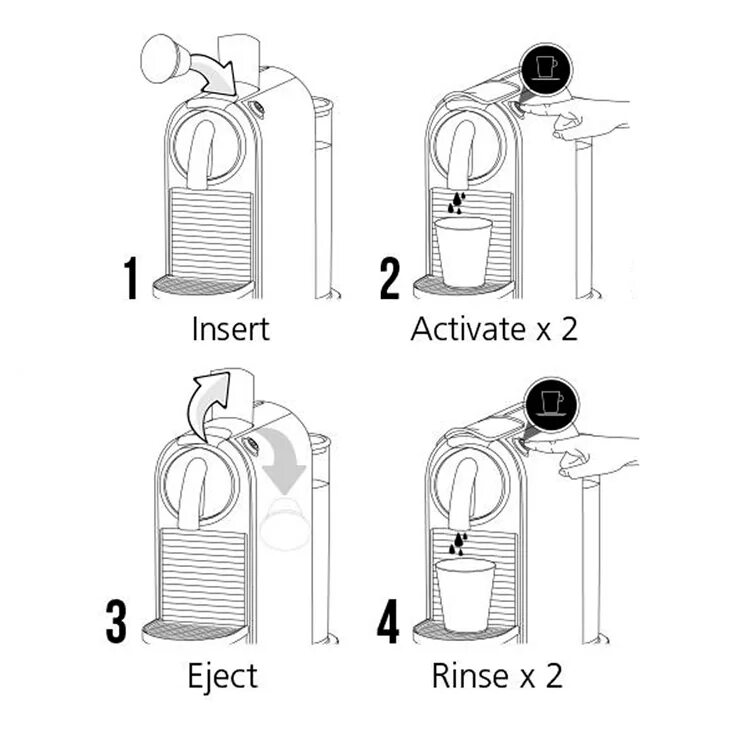 1
Insert

2
Activate x 2

3
Eject

4
Rinse x 2