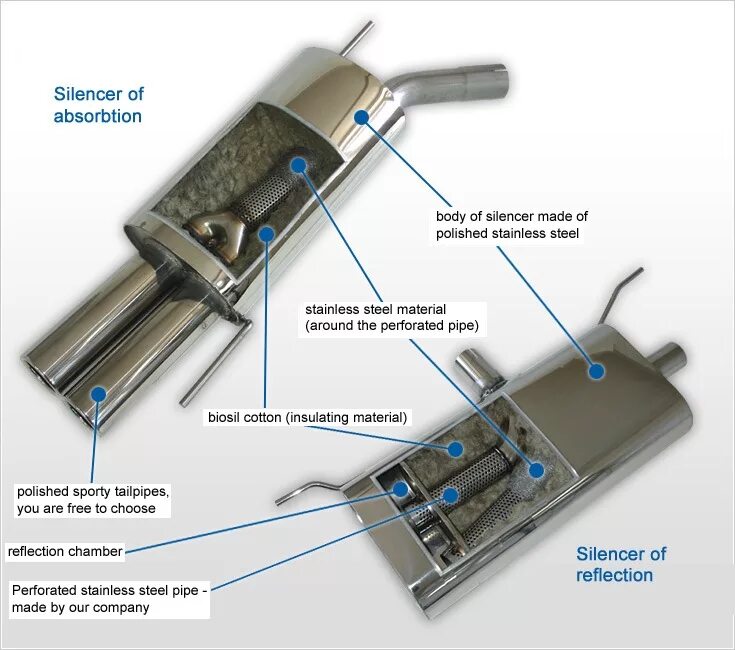 Silencer of absorbtion

body of silencer made of polished stainless steel

stainless steel material (around the perforated pipe)

biosil cotton (insulating material)

polished sporty tailpipes, you are free to choose

reflection chamber

Perforated stainless steel pipe - made by our company

Silencer of reflection