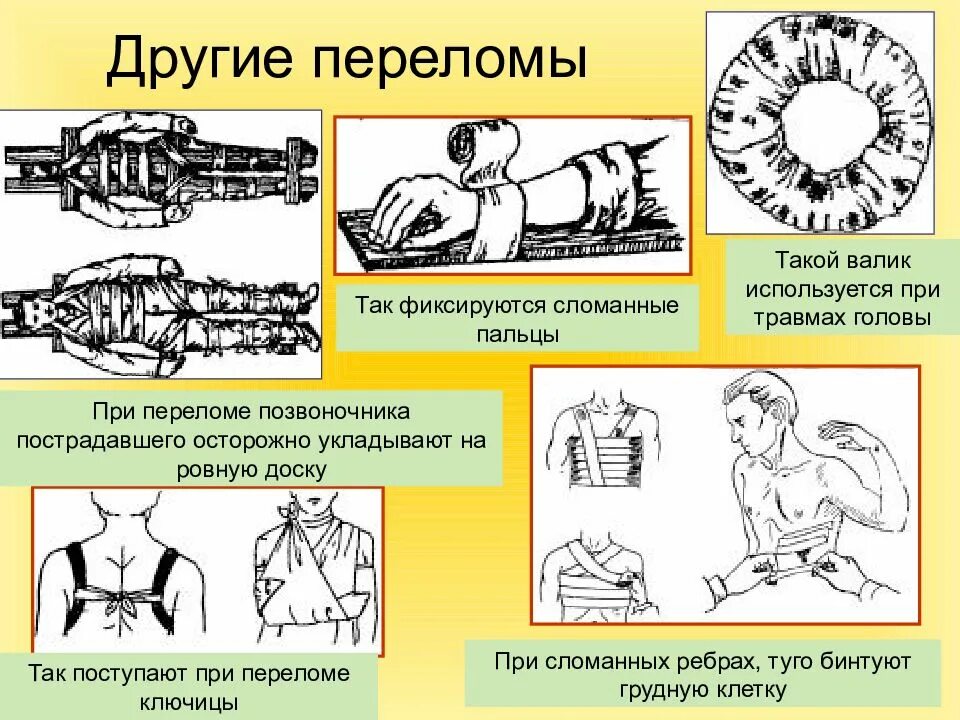 Другие переломы

Так фиксируются сломанные пальцы

Такой валик используется при травмах головы

При переломе позвоночника пострадавшего осторожно укладывают на ровную доску

Так поступают при переломе ключицы

При сломанных ребрах, туго бинтуют грудную клетку