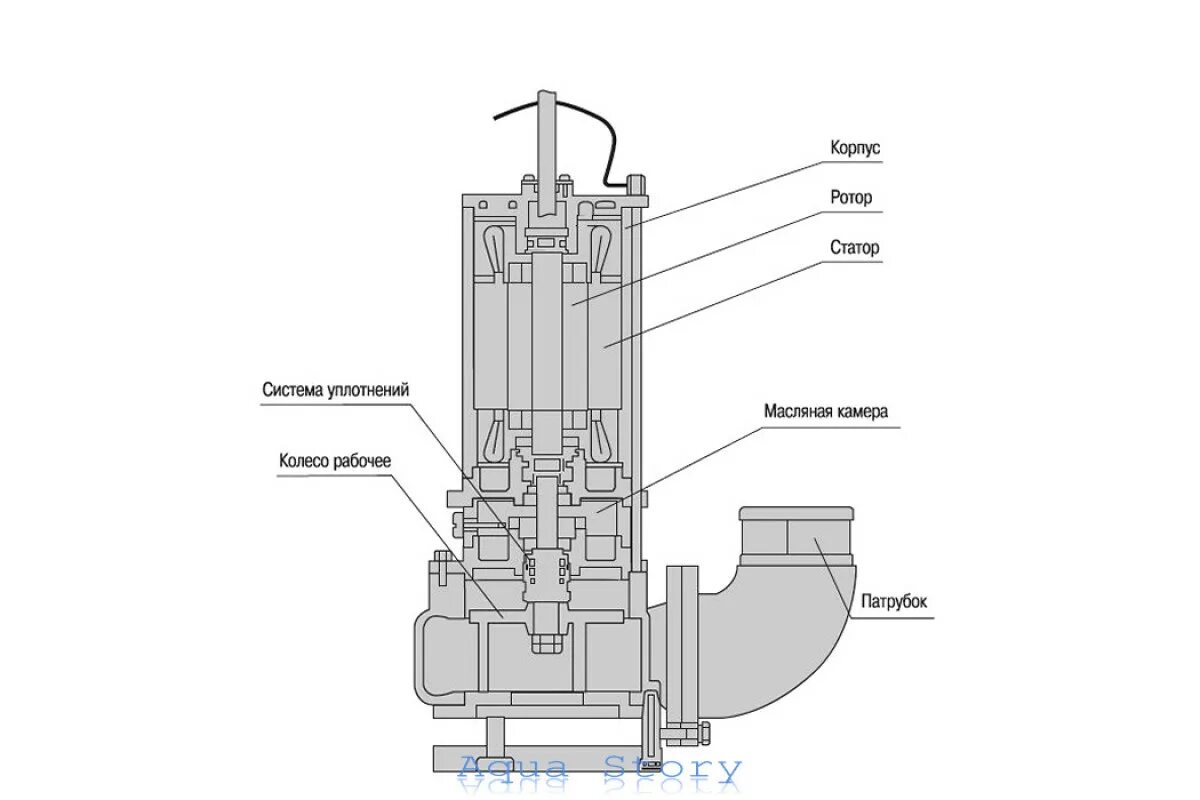 Корпус

Ротор

Статор

Система уплотнений

Масляная камера

Колесо рабочее

Патрубок

Aqua Story