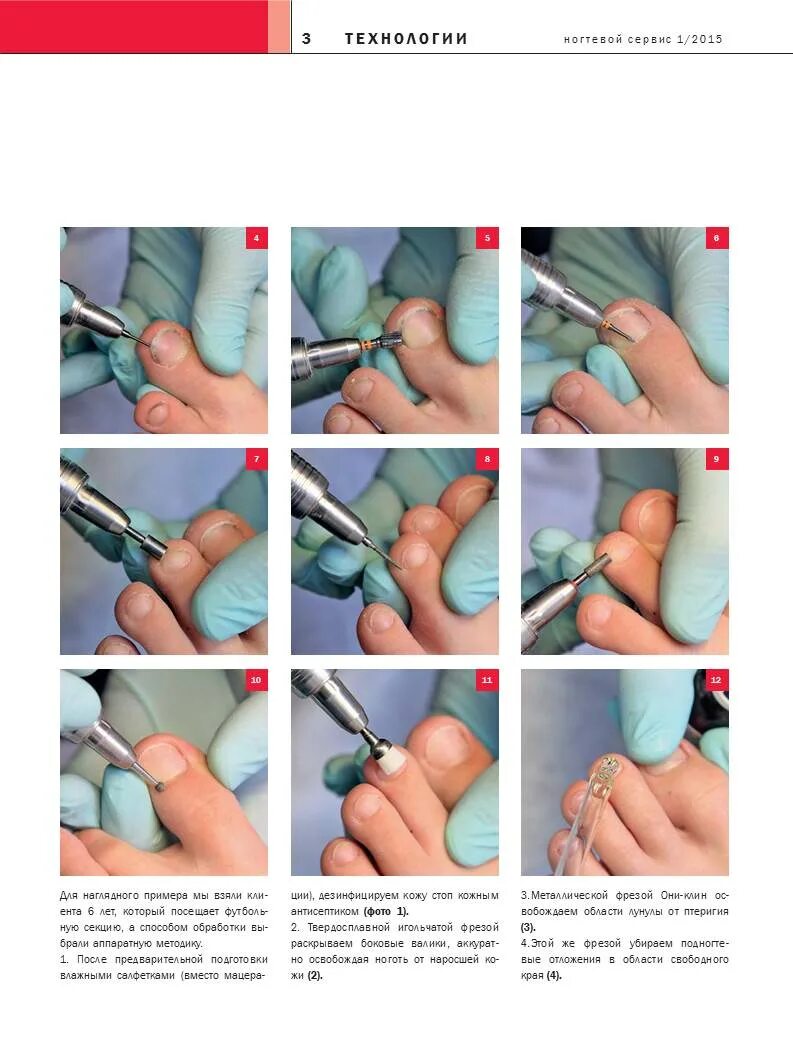 3 ТЕХНОЛОГИИ ногтевой сервис 1/2015

4

5

6

7

8

9

10

11

12

Для наглядного примера мы взяли клиента 6 лет, который посещает футбольную секцию, а способом обработки выбрали аппаратную методику.
1. После предварительной подготовки влажными салфетками (вместо мацерации), дезинфицируем кожу стоп кожным антисептиком (фото 1).
2. Твердосплавной игольчатой фрезой раскрываем боковые валики, аккуратно освобождая ноготь от наросшей кожи (2).
3.Металлической фрезой Они-клин освобождаем области лунулы от птеригия (3).
4.Этой же фрезой убираем подногтевые отложения в области свободного края (4).