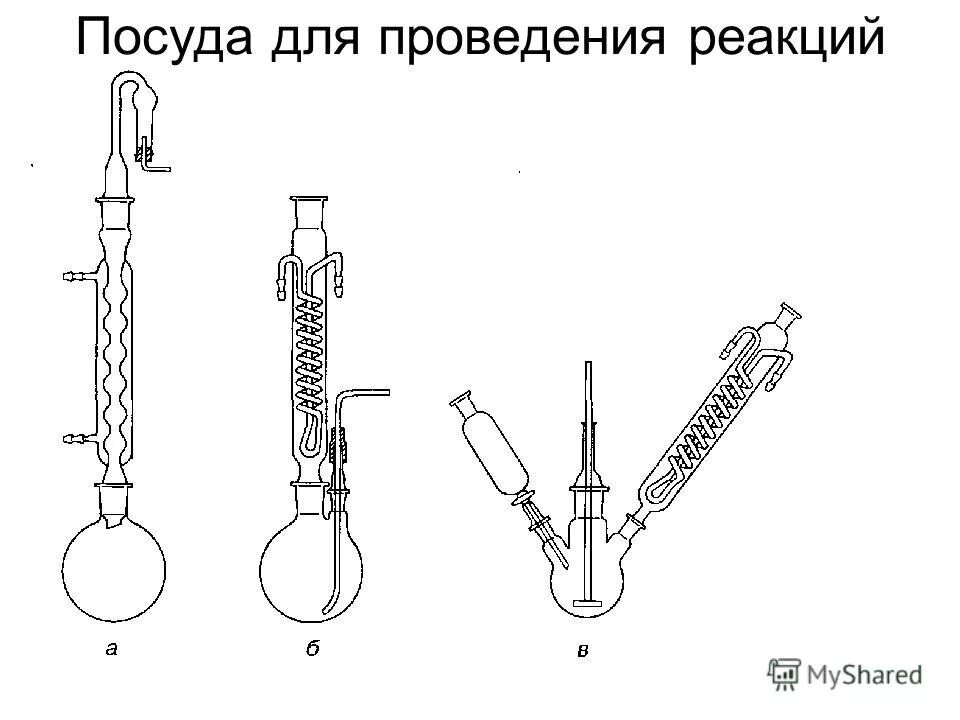 Посуда для проведения реакций

а

б

в

MyShared