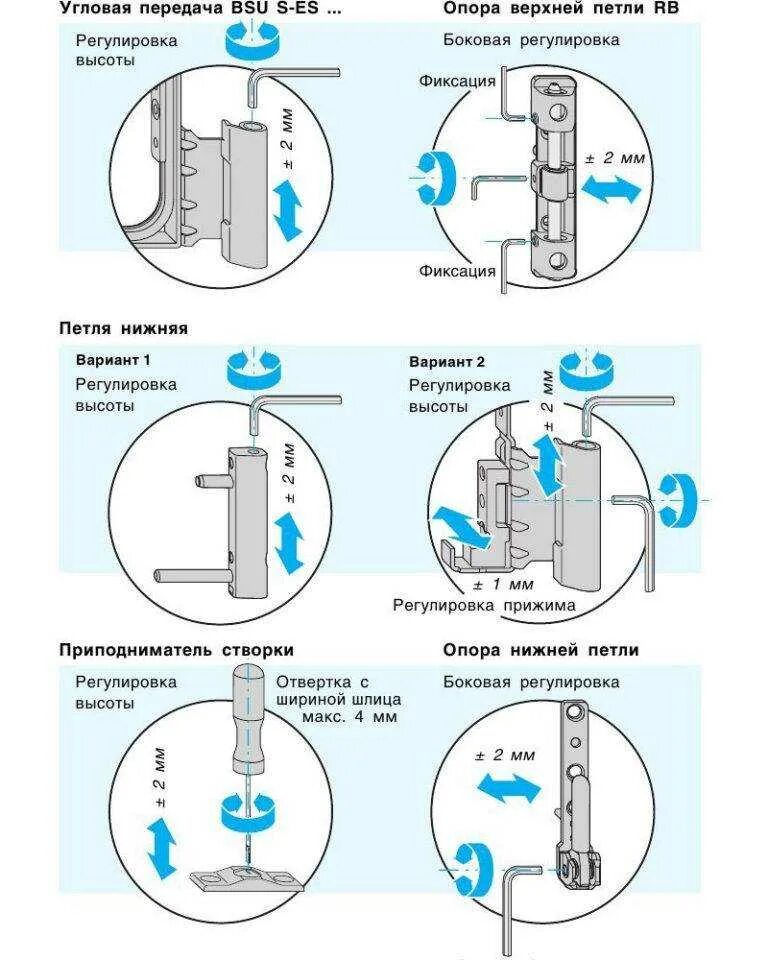 Угловая передача BSU S-ES ...

Регулировка высоты

± 2 мм

Опора верхней петли RB

Боковая регулировка

Фиксация

± 2 мм

Фиксация

Петля нижняя

Вариант 1

Регулировка высоты

± 2 мм

Вариант 2

Регулировка высоты

± 2 мм

± 1 мм

Регулировка прижима

Приподниматель створки

Регулировка высоты

Отвертка с шириной шлица макс. 4 мм

± 2 мм

Опора нижней петли

Боковая регулировка

± 2 мм