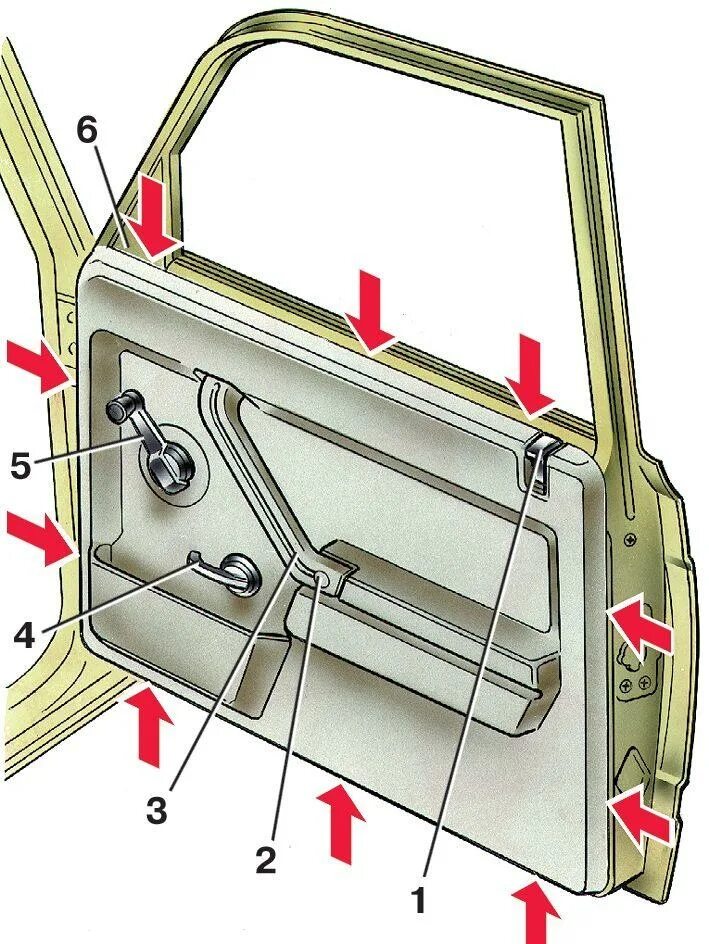 6
5
4
3
2
1