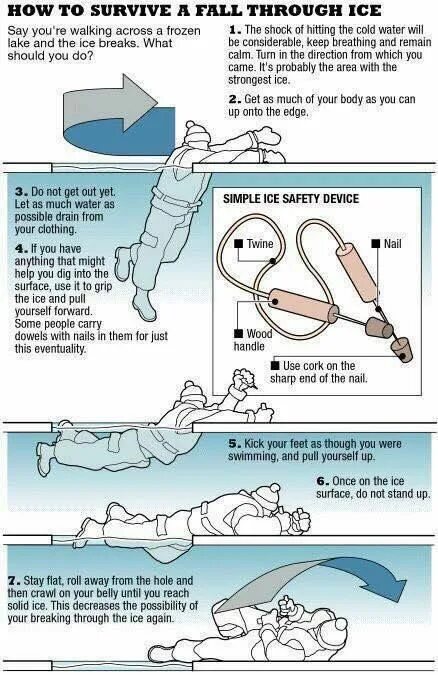 HOW TO SURVIVE A FALL THROUGH ICE

Say you're walking across a frozen lake and the ice breaks. What should you do?

1. The shock of hitting the cold water will be considerable, keep breathing and remain calm. Turn in the direction from which you came. It's probably the area with the strongest ice.

2. Get as much of your body as you can up onto the edge.

3. Do not get out yet. Let as much water as possible drain from your clothing.

4. If you have anything that might help you dig into the surface, use it to grip the ice and pull yourself forward. Some people carry dowels with nails in them for just this eventuality.

SIMPLE ICE SAFETY DEVICE

Twine

Nail

Wood handle

Use cork on the sharp end of the nail.

5. Kick your feet as though you were swimming, and pull yourself up.

6. Once on the ice surface, do not stand up.

7. Stay flat, roll away from the hole and then crawl on your belly until you reach solid ice. This decreases the possibility of your breaking through the ice again.