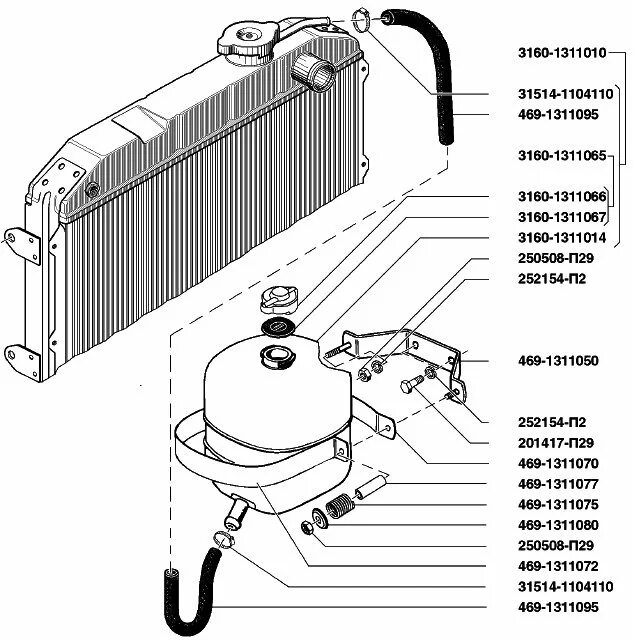 3160-1311010
31514-1104110
469-1311095
3160-1311065
3160-1311066
3160-1311067
3160-1311014
250508-П29
252154-П2
469-1311050
252154-П2
201417-П29
469-1311070
469-1311077
469-1311075
469-1311080
250508-П29
469-1311072
31514-1104110
469-1311095