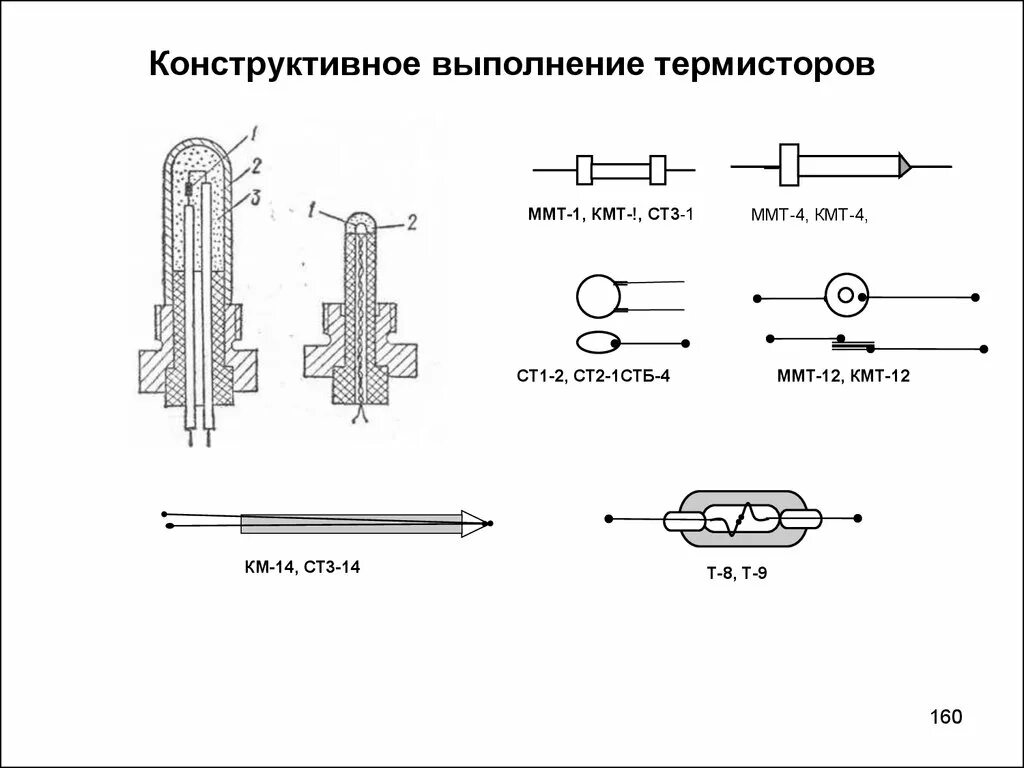 Конструктивное выполнение термисторов

1
2
3

1
2

ММТ-1, КМТ-!, СТ3-1

ММТ-4, КМТ-4,

СТ1-2, СТ2-1СТБ-4

ММТ-12, КМТ-12

КМ-14, СТ3-14

Т-8, Т-9

160