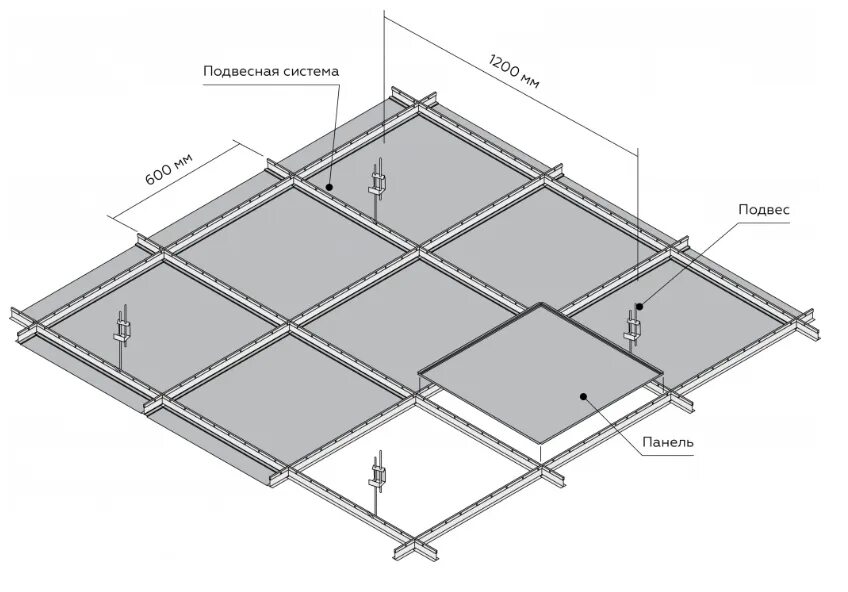 Подвесная система

1200 мм

600 мм

Подвес

Панель