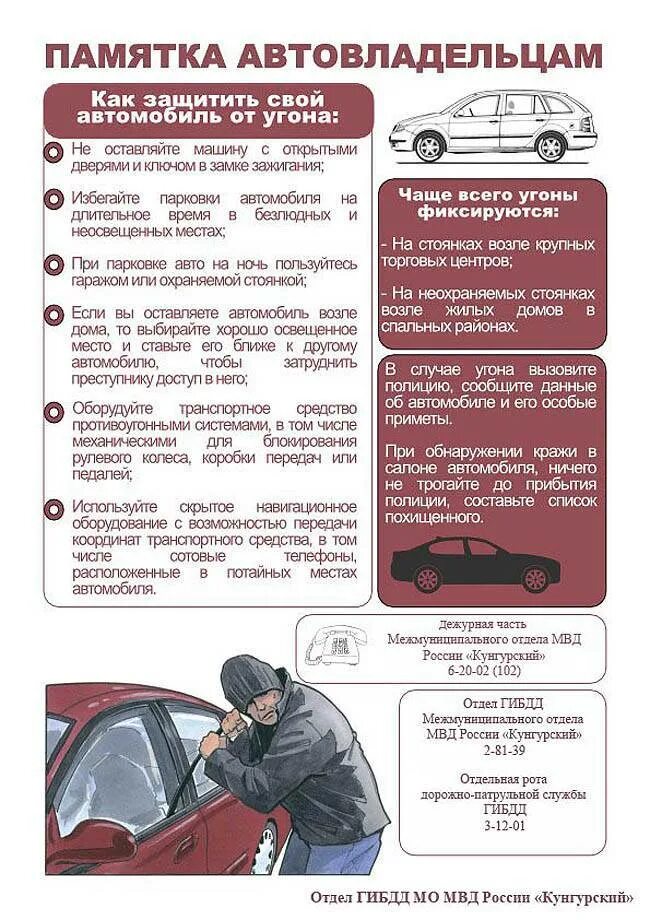 ПАМЯТКА АВТОВЛАДЕЛЬЦАМ

Как защитить свой автомобиль от угона:

Не оставляйте машину с открытыми дверями и ключом в замке зажигания;

Избегайте парковки автомобиля на длительное время в безлюдных и неосвещенных местах;

При парковке авто на ночь пользуйтесь гаражом или охраняемой стоянкой;

Если вы оставляете автомобиль возле дома, то выбирайте хорошо освещенное место и ставьте его ближе к другому автомобилю, чтобы затруднить преступнику доступ в него;

Оборудуйте транспортное средство противоугонными системами, в том числе механическими для блокирования рулевого колеса, коробки передач или педалей;

Используйте скрытое навигационное оборудование с возможностью передачи координат транспортного средства, в том числе сотовые телефоны, расположенные в потайных местах автомобиля.

Чаще всего угоны фиксируются:

- На стоянках возле крупных торговых центров;

- На неохраняемых стоянках возле жилых домов в спальных районах.

В случае угона вызовите полицию, сообщите данные об автомобиле и его особые приметы.

При обнаружении кражи в салоне автомобиля, ничего не трогайте до прибытия полиции, составьте список похищенного.

Дежурная часть
Межмуниципального отдела МВД России «Кунгурский»
6-20-02 (102)

Отдел ГИБДД
Межмуниципального отдела МВД России «Кунгурский»
2-81-39

Отдельная рота дорожно-патрульной службы ГИБДД
3-12-01

Отдел ГИБДД МО МВД России «Кунгурский»