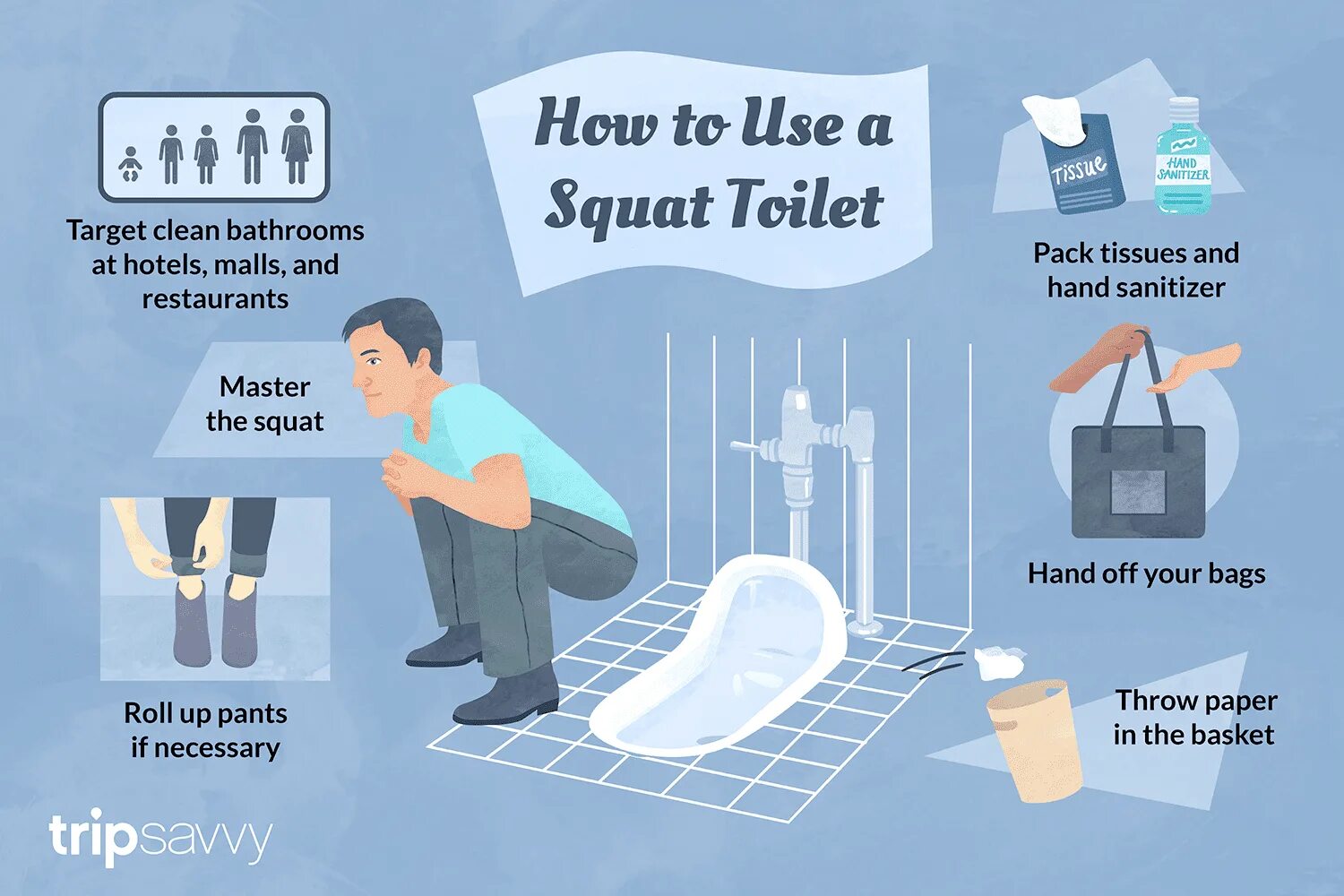 How to Use a Squat Toilet

Target clean bathrooms at hotels, malls, and restaurants

Master the squat

Roll up pants if necessary

Tissue

HAND SANITIZER

Pack tissues and hand sanitizer

Hand off your bags

Throw paper in the basket

tripsavvy