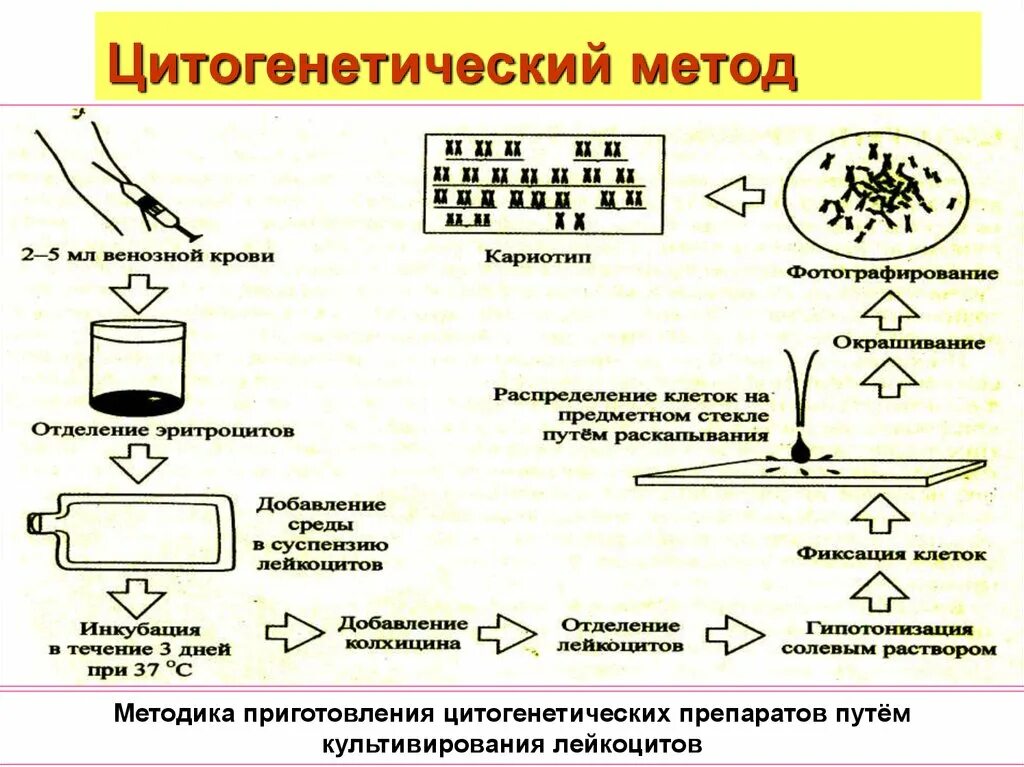 Цитогенетический метод

2–5 мл венозной крови

Отделение эритроцитов

Добавление среды в суспензию лейкоцитов

Инкубация в течение 3 дней при 37 °С

Добавление колхицина

Отделение лейкоцитов

Гипотонизация солевым раствором

Фиксация клеток

Распределение клеток на предметном стекле путём раскапывания

Окрашивание

Фотографирование

Кариотип

Методика приготовления цитогенетических препаратов путём культивирования лейкоцитов