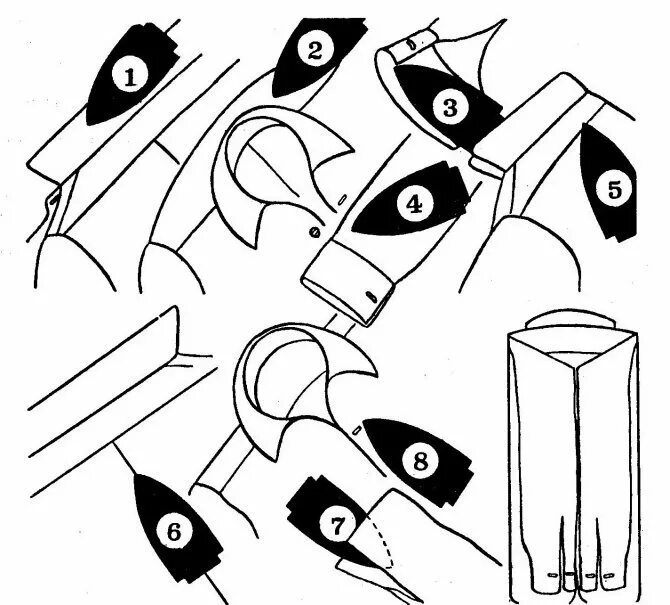 1
2
3
4
5
6
7
8