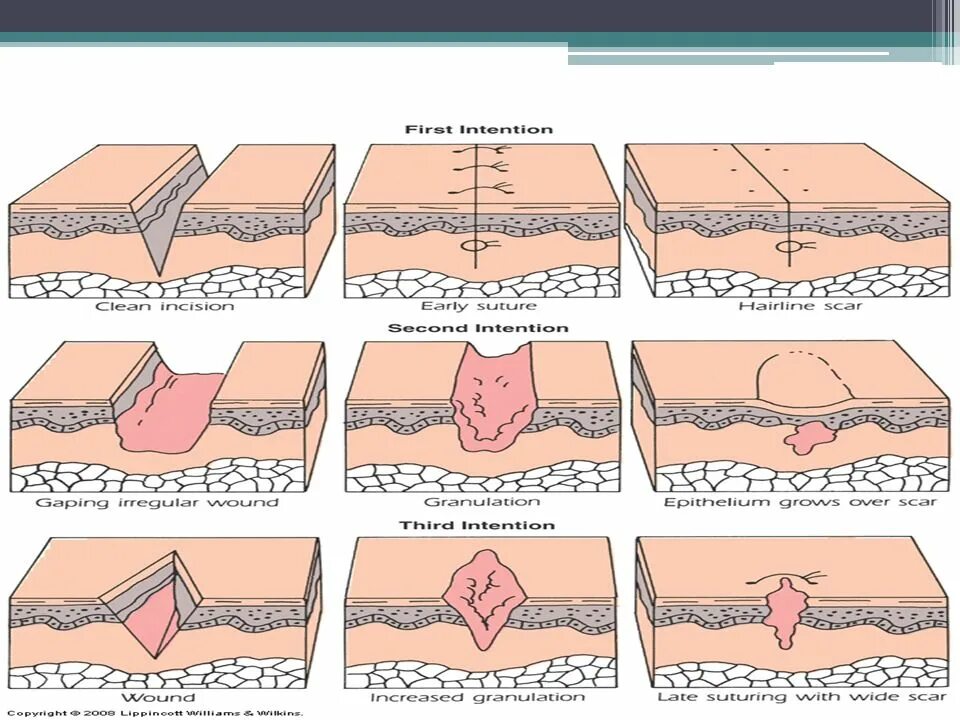 First Intention

Clean incision

Early suture

Hairline scar

Second Intention

Gaping irregular wound

Granulation

Epithelium grows over scar

Third Intention

Wound

Increased granulation

Late suturing with wide scar

Copyright © 2008 Lippincott Williams & Wilkins.