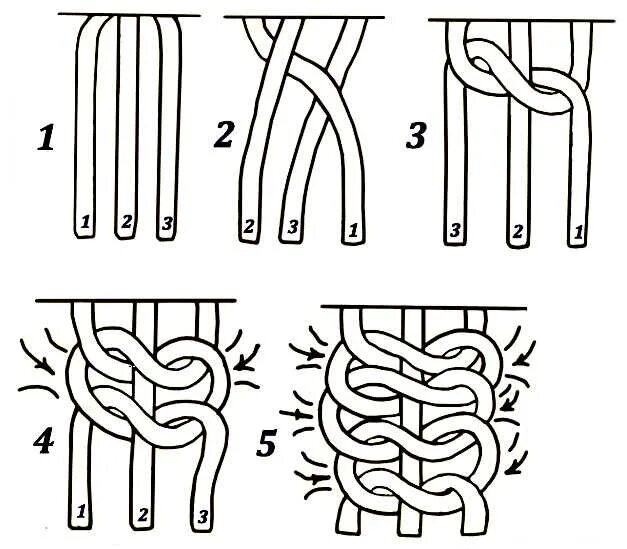 1
1 2 3

2
2 3 1

3
3 2 1

4
1 2 3

5