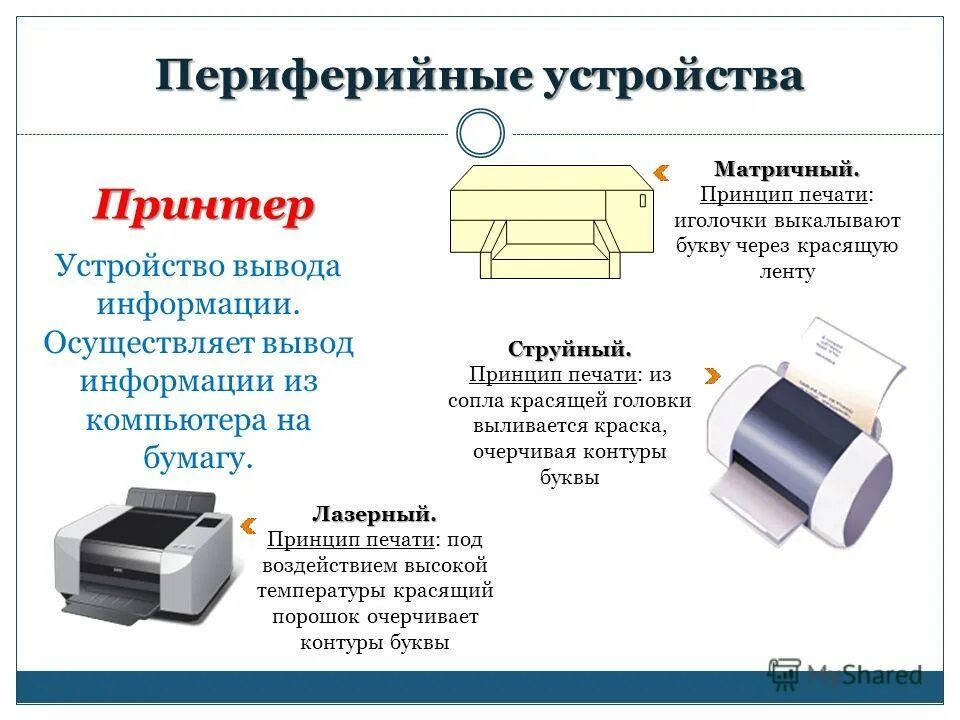 Периферийные устройства

Принтер

Устройство вывода информации. Осуществляет вывод информации из компьютера на бумагу.

Матричный.
Принцип печати: иголочки выкалывают букву через красящую ленту

Струйный.
Принцип печати: из сопла красящей головки выливается краска, очерчивая контуры буквы

Лазерный.
Принцип печати: под воздействием высокой температуры красящий порошок очерчивает контуры буквы

MyShared