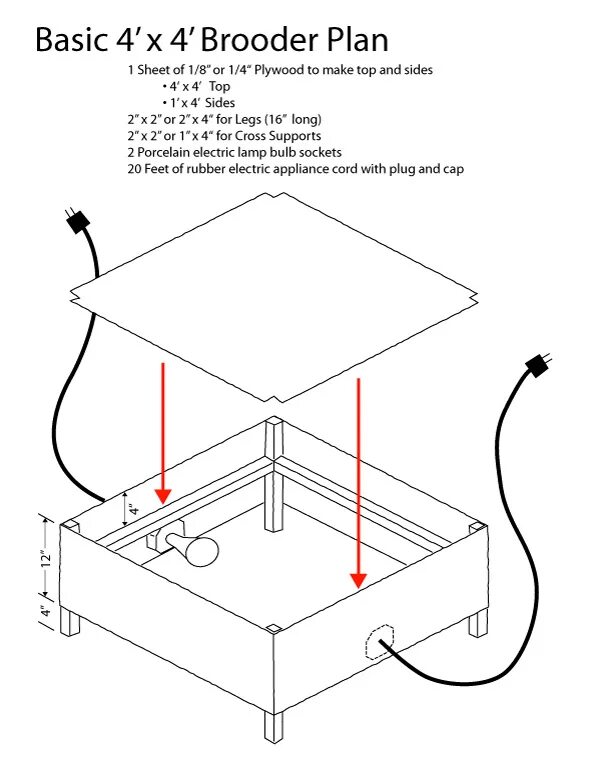 Basic 4' x 4' Brooder Plan

1 Sheet of 1/8" or 1/4" Plywood to make top and sides
• 4' x 4' Top
• 1' x 4' Sides
2" x 2" or 2" x 4" for Legs (16" long)
2" x 2" or 1" x 4" for Cross Supports
2 Porcelain electric lamp bulb sockets
20 Feet of rubber electric appliance cord with plug and cap

4"

12"

4"