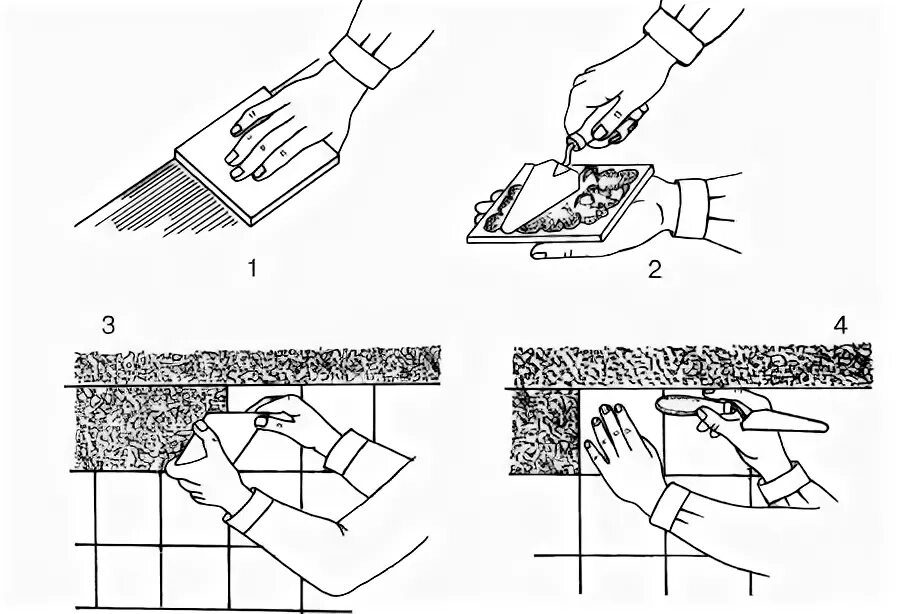 1
2
3
4