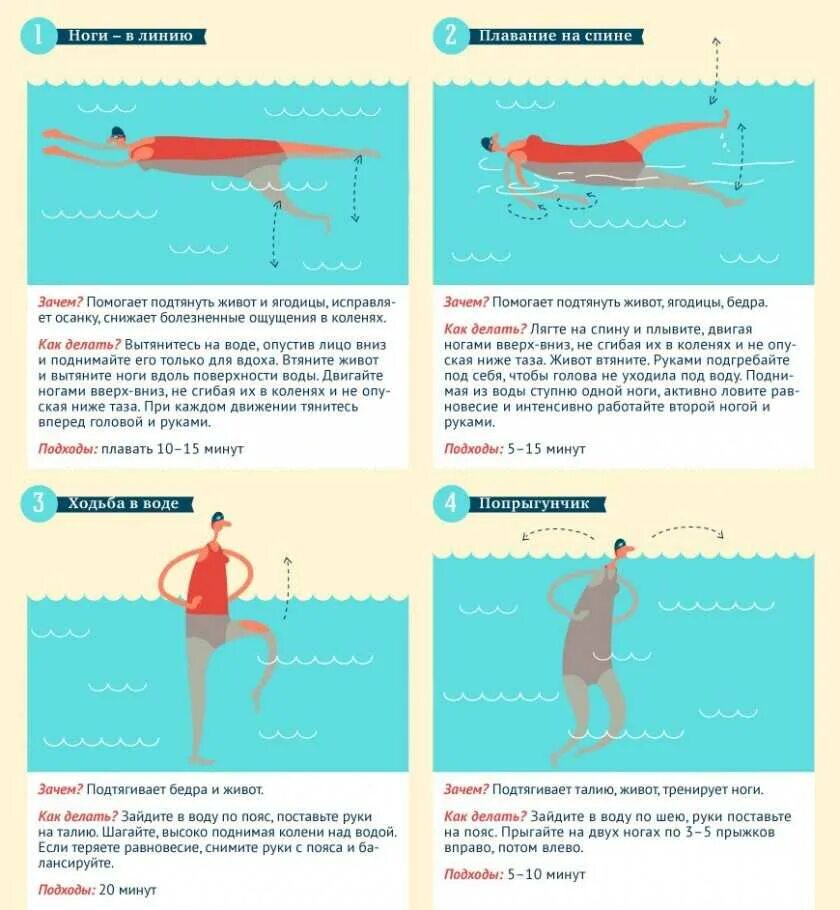 1 Ноги – в линию

Зачем? Помогает подтянуть живот и ягодицы, исправляет осанку, снижает болезненные ощущения в коленях.

Как делать? Вытянитесь на воде, опустив лицо вниз и поднимайте его только для вдоха. Втяните живот и вытяните ноги вдоль поверхности воды. Двигайте ногами вверх-вниз, не сгибая их в коленях и не опуская ниже таза. При каждом движении тянитесь вперед головой и руками.

Подходы: плавать 10–15 минут

2 Плавание на спине

Зачем? Помогает подтянуть живот, ягодицы, бедра.

Как делать? Лягте на спину и плывите, двигая ногами вверх-вниз, не сгибая их в коленях и не опуская ниже таза. Живот втяните. Руками подгребайте под себя, чтобы голова не уходила под воду. Поднимая из воды ступню одной ноги, активно ловите равновесие и интенсивно работайте второй ногой и руками.

Подходы: 5–15 минут

3 Ходьба в воде

Зачем? Подтягивает бедра и живот.

Как делать? Зайдите в воду по пояс, поставьте руки на талию. Шагайте, высоко поднимая колени над водой. Если теряете равновесие, снимите руки с пояса и балансируйте.

Подходы: 20 минут

4 Попрыгунчик

Зачем? Подтягивает талию, живот, тренирует ноги.

Как делать? Зайдите в воду по шею, руки поставьте на пояс. Прыгайте на двух ногах по 3–5 прыжков вправо, потом влево.

Подходы: 5–10 минут