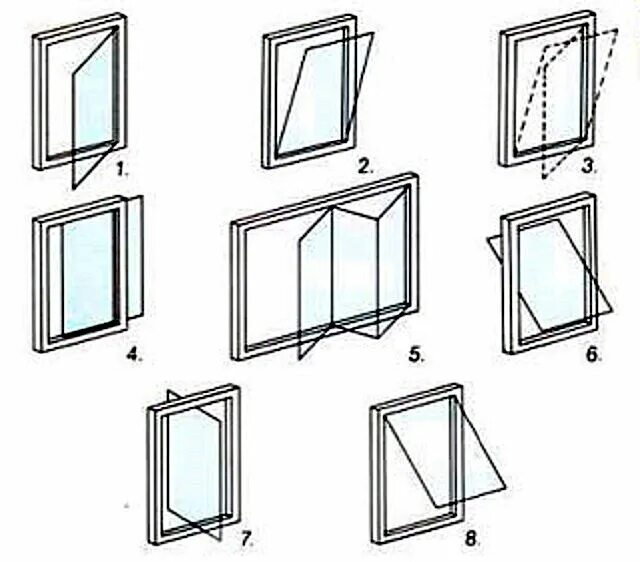 1.

2.

3.

4.

5.

6.

7.

8.