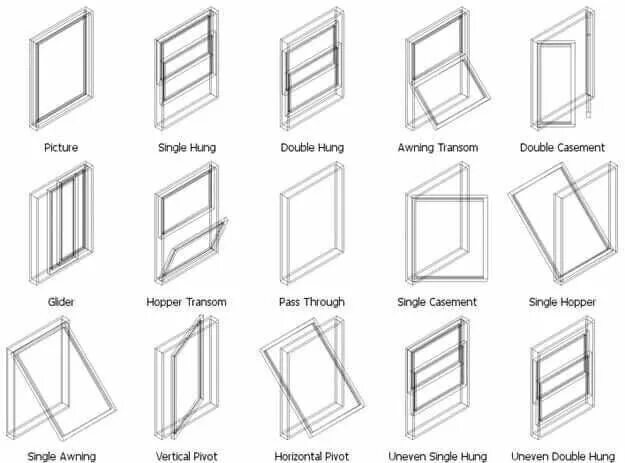 Picture
Single Hung
Double Hung
Awning Transom
Double Casement
Glider
Hopper Transom
Pass Through
Single Casement
Single Hopper
Single Awning
Vertical Pivot
Horizontal Pivot
Uneven Single Hung
Uneven Double Hung