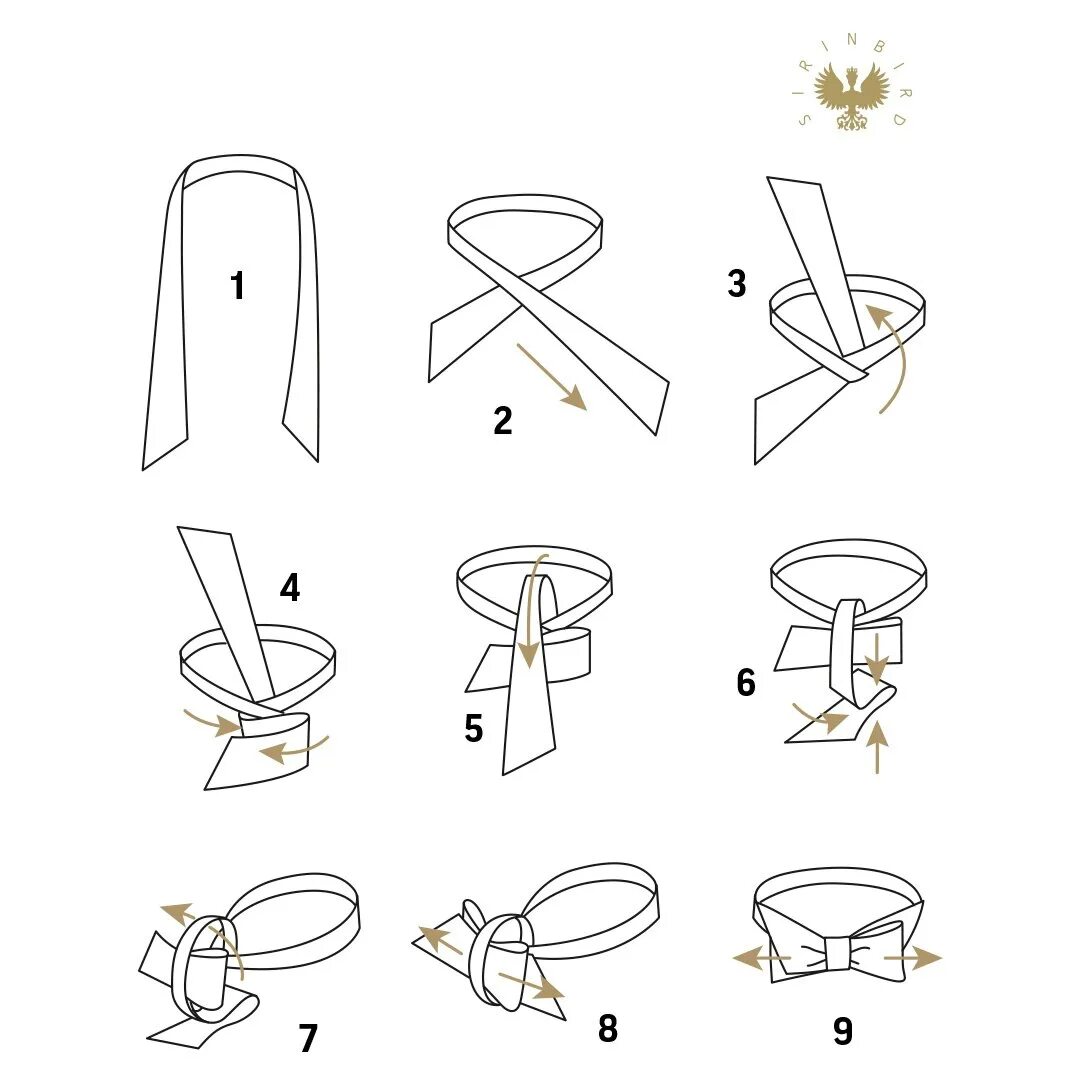 SIRINBIRD

1

2

3

4

5

6

7

8

9