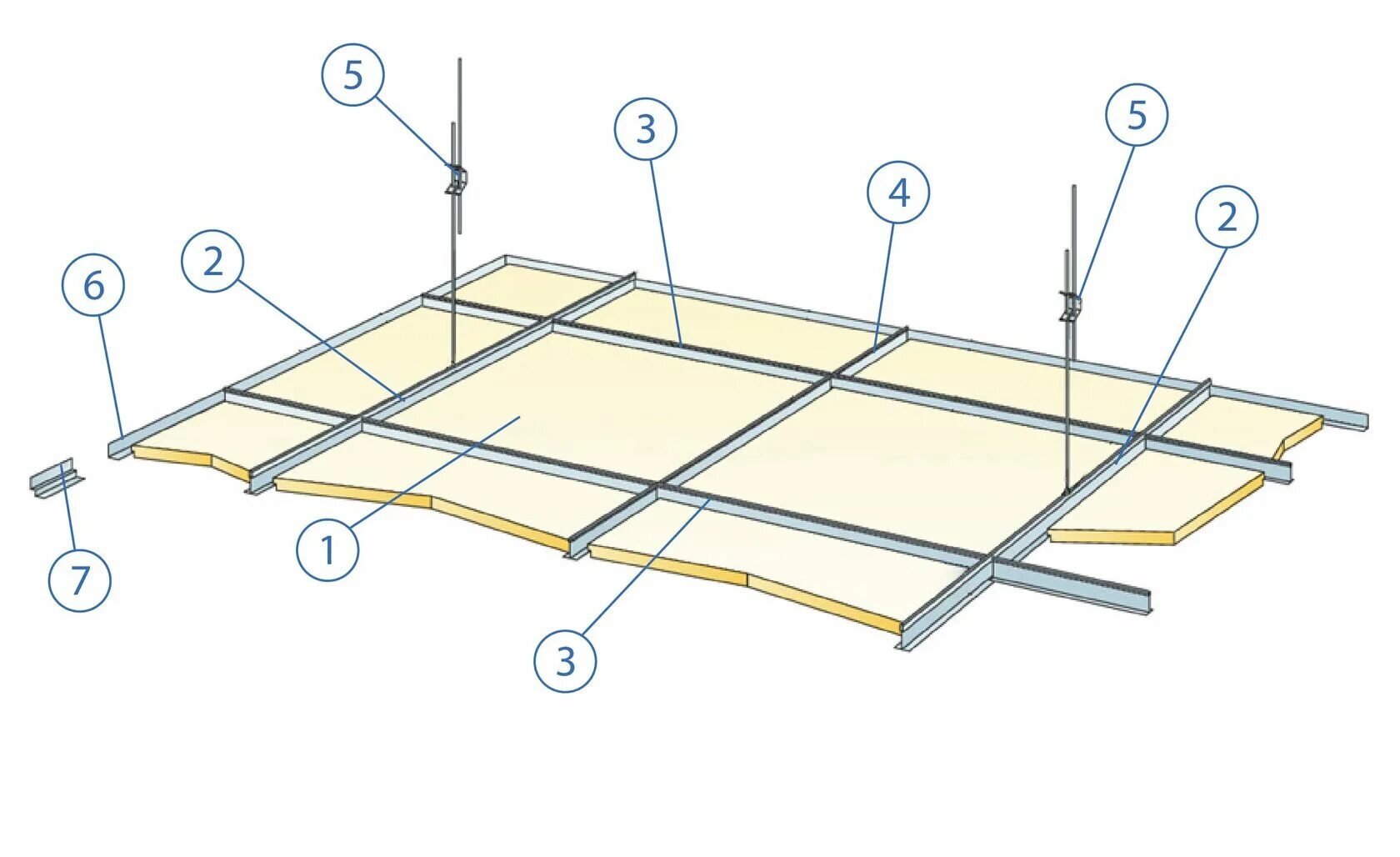 5
3
5
4
2
2
6
1
7
3