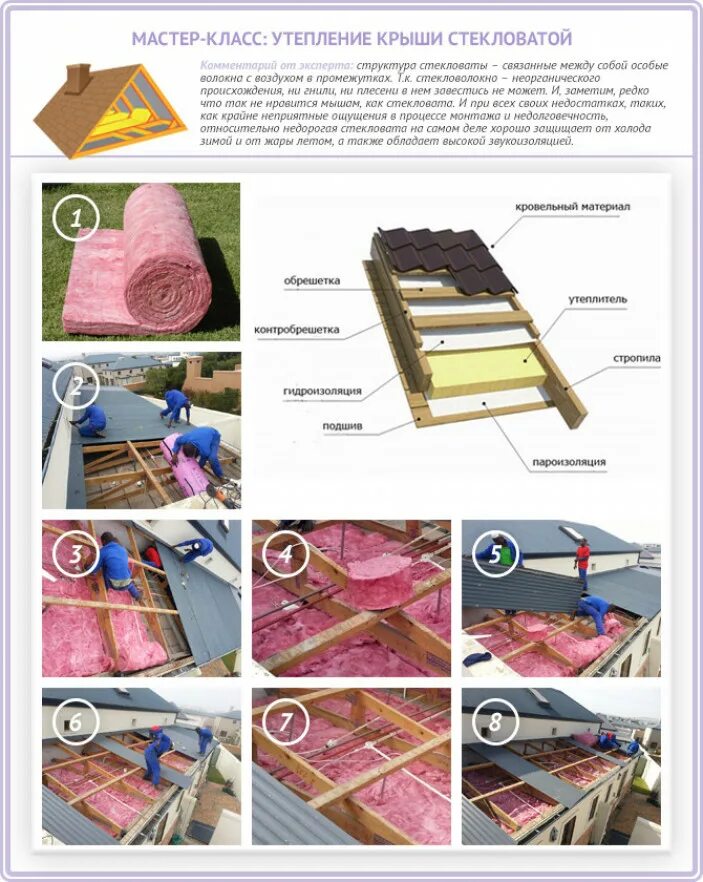 МАСТЕР-КЛАСС: УТЕПЛЕНИЕ КРЫШИ СТЕКЛОВАТОЙ

Комментарий от эксперта: структура стекловаты – связанные между собой особые волокна с воздухом в промежутках. Т.к. стекловолокно – неорганического происхождения, ни гнили, ни плесени в нем завестись не может. И, заметим, редко что так не нравится мышам, как стекловата. И при всех своих недостатках, таких, как крайне неприятные ощущения в процессе монтажа и недолговечность, относительно недорогая стекловата на самом деле хорошо защищает от холода зимой и от жары летом, а также обладает высокой звукоизоляцией.

1

кровельный материал
обрешетка
утеплитель
контробрешетка
стропила
гидроизоляция
подшив
пароизоляция

2

3

4

5

6

7

8