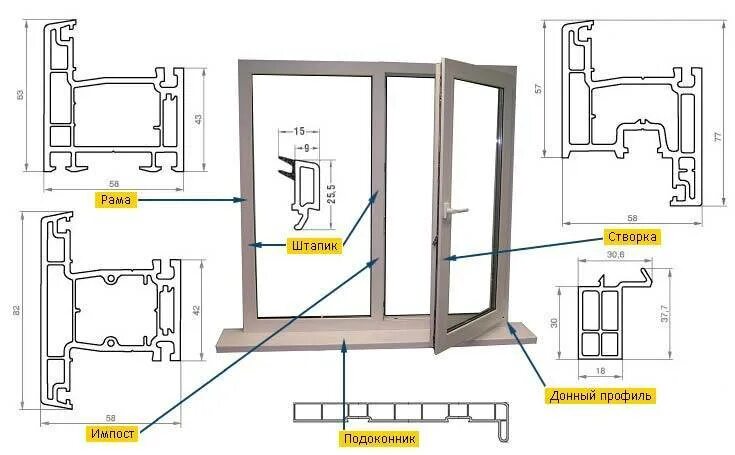 63
43
58
Рама
82
42
58
Импост
15
9
25,5
Штапик
57
77
58
Створка
30,6
30
37,7
18
Донный профиль
Подоконник