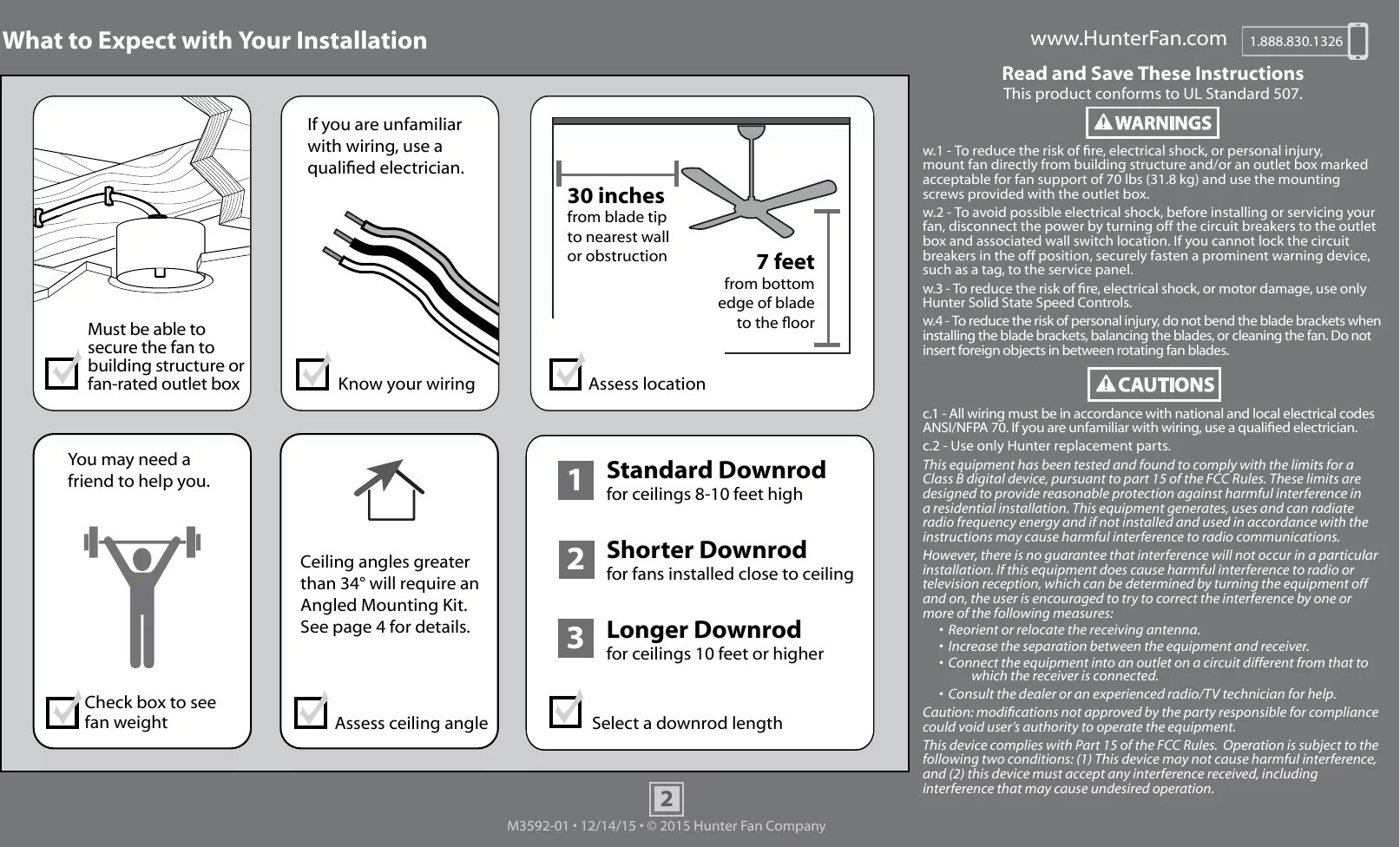 What to Expect with Your Installation

Must be able to secure the fan to building structure or fan-rated outlet box

If you are unfamiliar with wiring, use a qualified electrician.

Know your wiring

30 inches from blade tip to nearest wall or obstruction

7 feet from bottom edge of blade to the floor

Assess location

You may need a friend to help you.

Check box to see fan weight

Ceiling angles greater than 34° will require an Angled Mounting Kit. See page 4 for details.

Assess ceiling angle

1 Standard Downrod for ceilings 8-10 feet high

2 Shorter Downrod for fans installed close to ceiling

3 Longer Downrod for ceilings 10 feet or higher

Select a downrod length

www.HunterFan.com 1.888.830.1326

Read and Save These Instructions
This product conforms to UL Standard 507.

WARNINGS

w.1 - To reduce the risk of fire, electrical shock, or personal injury, mount fan directly from building structure and/or an outlet box marked acceptable for fan support of 70 lbs (31.8 kg) and use the mounting screws provided with the outlet box.
w.2 - To avoid possible electrical shock, before installing or servicing your fan, disconnect the power by turning off the circuit breakers to the outlet box and associated wall switch location. If you cannot lock the circuit breakers in the off position, securely fasten a prominent warning device, such as a tag, to the service panel.
w.3 - To reduce the risk of fire, electrical shock, or motor damage, use only Hunter Solid State Speed Controls.
w.4 - To reduce the risk of personal injury, do not bend the blade brackets when installing the blade brackets, balancing the blades, or cleaning the fan. Do not insert foreign objects in between rotating fan blades.

CAUTIONS

c.1 - All wiring must be in accordance with national and local electrical codes ANSI/NFPA 70. If you are unfamiliar with wiring, use a qualified electrician.
c.2 - Use only Hunter replacement parts.

This equipment has been tested and found to comply with the limits for a Class B digital device, pursuant to part 15 of the FCC Rules. These limits are designed to provide reasonable protection against harmful interference in a residential installation. This equipment generates, uses and can radiate radio frequency energy and if not installed and used in accordance with the instructions may cause harmful interference to radio communications.
However, there is no guarantee that interference will not occur in a particular installation. If this equipment does cause harmful interference to radio or television reception, which can be determined by turning the equipment off and on, the user is encouraged to try to correct the interference by one or more of the following measures:
• Reorient or relocate the receiving antenna.
• Increase the separation between the equipment and receiver.
• Connect the equipment into an outlet on a circuit different from that to which the receiver is connected.
• Consult the dealer or an experienced radio/TV technician for help.
Caution: modifications not approved by the party responsible for compliance could void user's authority to operate the equipment.
This device complies with Part 15 of the FCC Rules. Operation is subject to the following two conditions: (1) This device may not cause harmful interference, and (2) this device must accept any interference received, including interference that may cause undesired operation.

2

M3592-01 • 12/14/15 • © 2015 Hunter Fan Company