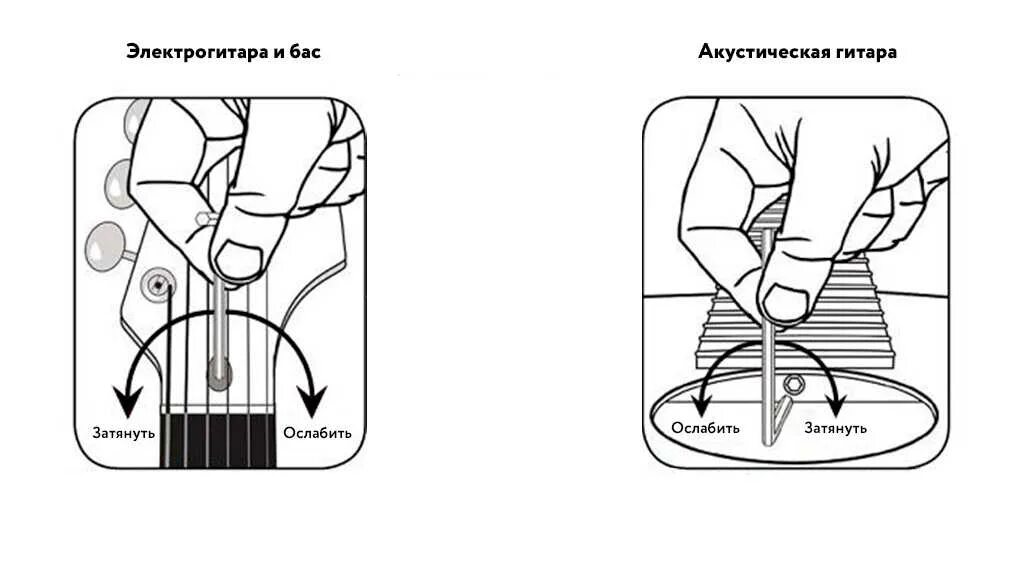 Электрогитара и бас

Затянуть

Ослабить

Акустическая гитара

Ослабить

Затянуть