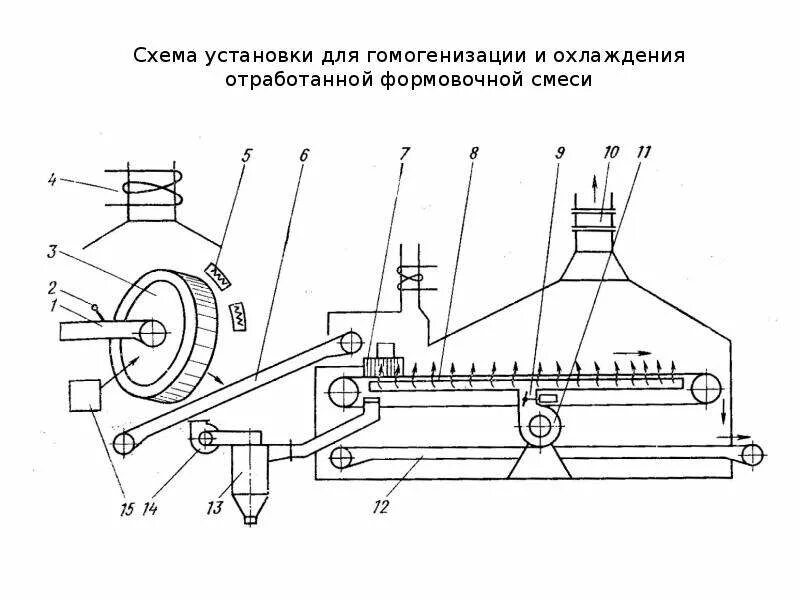 Схема установки для гомогенизации и охлаждения отработанной формовочной смеси

4
5
6
7
8
9
10
11
3
2
1
15
14
13
12