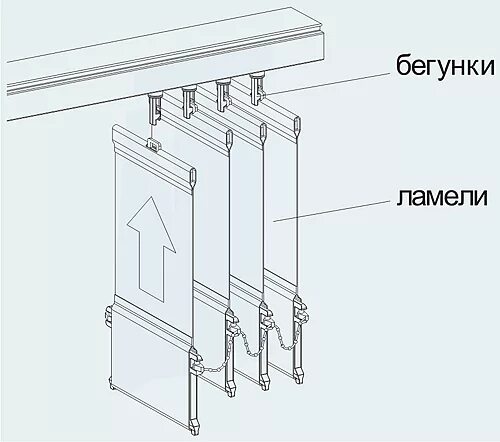 бегунки

ламели