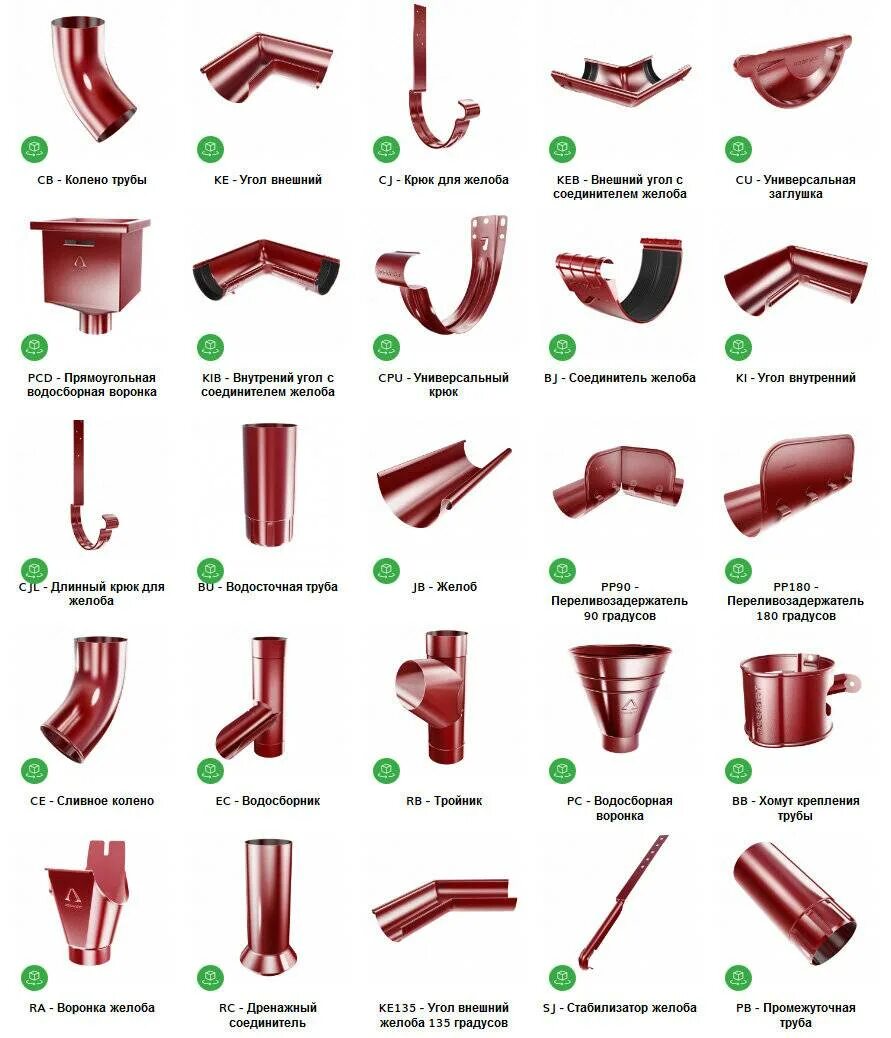 CB - Колено трубы

KE - Угол внешний

CJ - Крюк для желоба

KEB - Внешний угол с соединителем желоба

CU - Универсальная заглушка

PCD - Прямоугольная водосборная воронка

KIB - Внутрений угол с соединителем желоба

CPU - Универсальный крюк

BJ - Соединитель желоба

KI - Угол внутренний

CJL - Длинный крюк для желоба

BU - Водосточная труба

JB - Желоб

PP90 - Переливозадержатель 90 градусов

PP180 - Переливозадержатель 180 градусов

CE - Сливное колено

EC - Водосборник

RB - Тройник

PC - Водосборная воронка

BB - Хомут крепления трубы

RA - Воронка желоба

RC - Дренажный соединитель

KE135 - Угол внешний желоба 135 градусов

SJ - Стабилизатор желоба

PB - Промежуточная труба