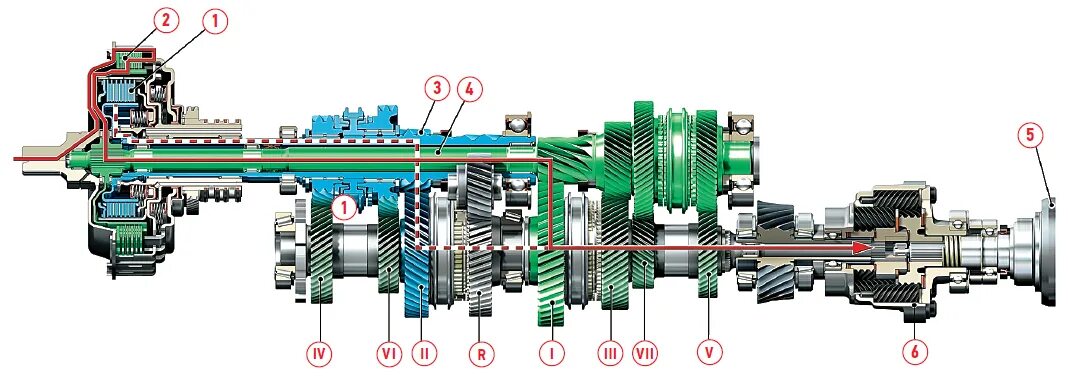 2
1
3
4
5
1
IV
VI
II
R
I
III
VII
V
6