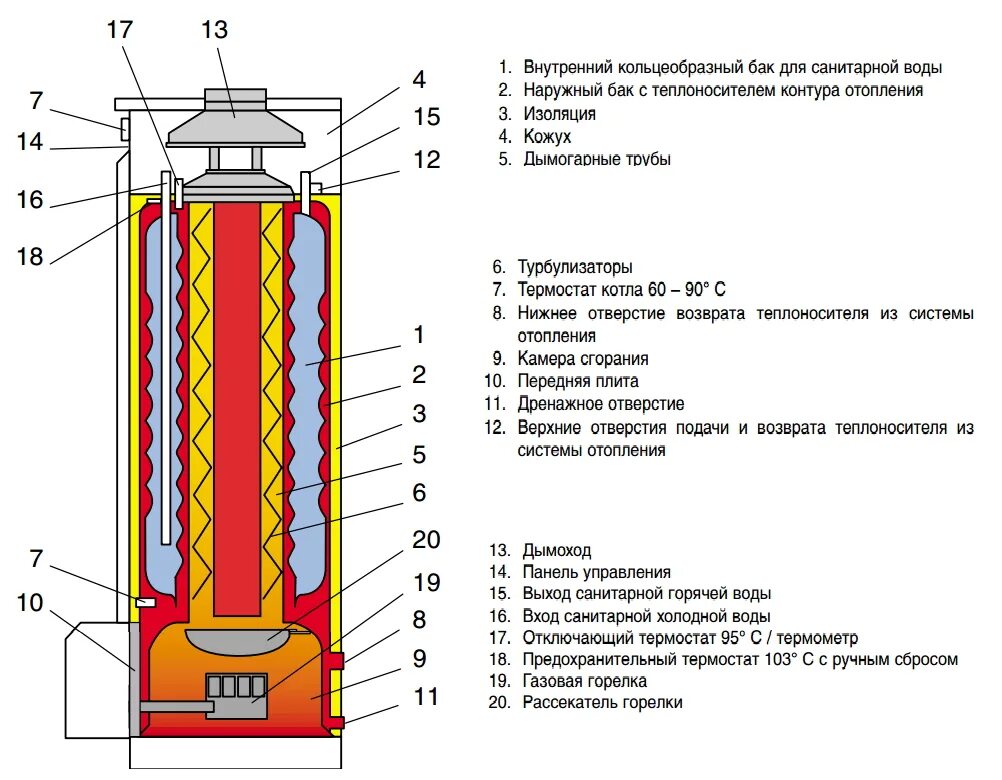 17
13
4
7
15
14
12
16
18
1
2
3
5
6
20
7
19
10
8
9
11

1. Внутренний кольцеобразный бак для санитарной воды
2. Наружный бак с теплоносителем контура отопления
3. Изоляция
4. Кожух
5. Дымогарные трубы

6. Турбулизаторы
7. Термостат котла 60 – 90° С
8. Нижнее отверстие возврата теплоносителя из системы отопления
9. Камера сгорания
10. Передняя плита
11. Дренажное отверстие
12. Верхние отверстия подачи и возврата теплоносителя из системы отопления

13. Дымоход
14. Панель управления
15. Выход санитарной горячей воды
16. Вход санитарной холодной воды
17. Отключающий термостат 95° С / термометр
18. Предохранительный термостат 103° С с ручным сбросом
19. Газовая горелка
20. Рассекатель горелки