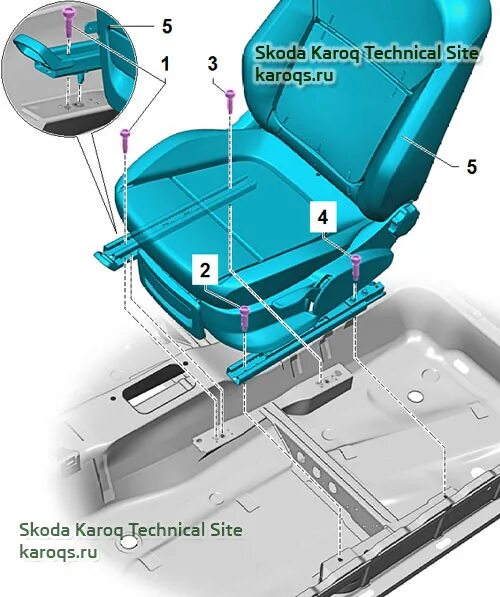 5

1

3

Skoda Karoq Technical Site
karoqs.ru

5

4

2

Skoda Karoq Technical Site
karoqs.ru