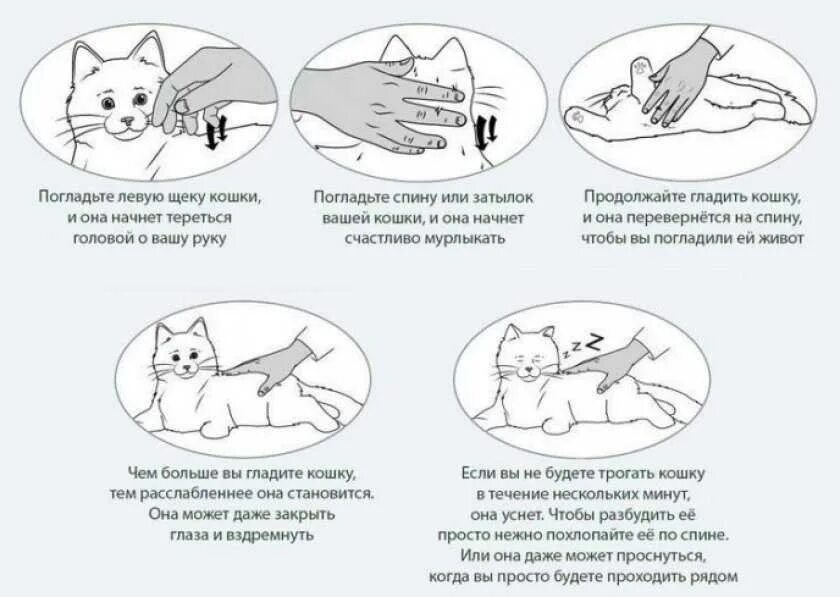 Погладьте левую щеку кошки, и она начнет тереться головой о вашу руку

Погладьте спину или затылок вашей кошки, и она начнет счастливо мурлыкать

Продолжайте гладить кошку, и она перевернётся на спину, чтобы вы погладили ей живот

z z Z

Чем больше вы гладите кошку, тем расслабленнее она становится. Она может даже закрыть глаза и вздремнуть

Если вы не будете трогать кошку в течение нескольких минут, она уснет. Чтобы разбудить её просто нежно похлопайте её по спине. Или она даже может проснуться, когда вы просто будете проходить рядом