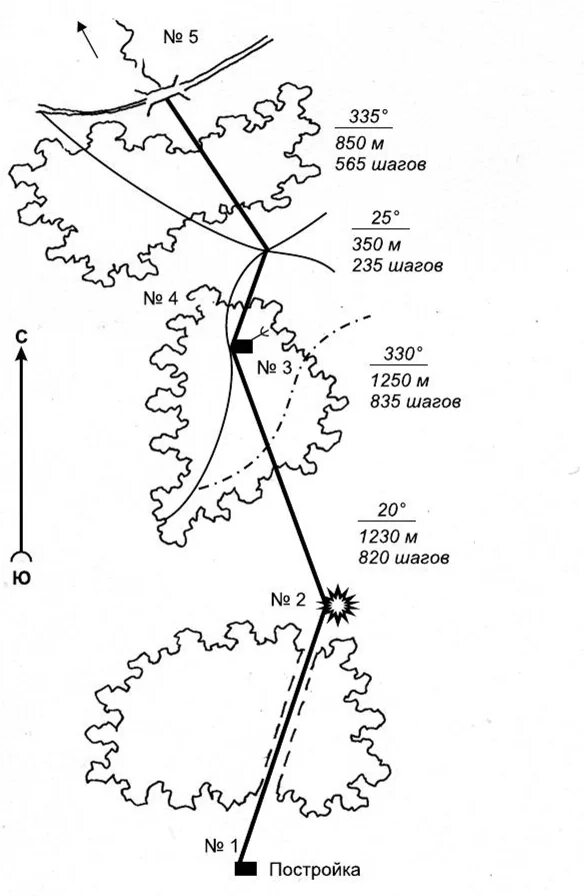 № 5

335°
850 м
565 шагов

25°
350 м
235 шагов

№ 4

С

№ 3

330°
1250 м
835 шагов

20°
1230 м
820 шагов

Ю

№ 2

№ 1
Постройка