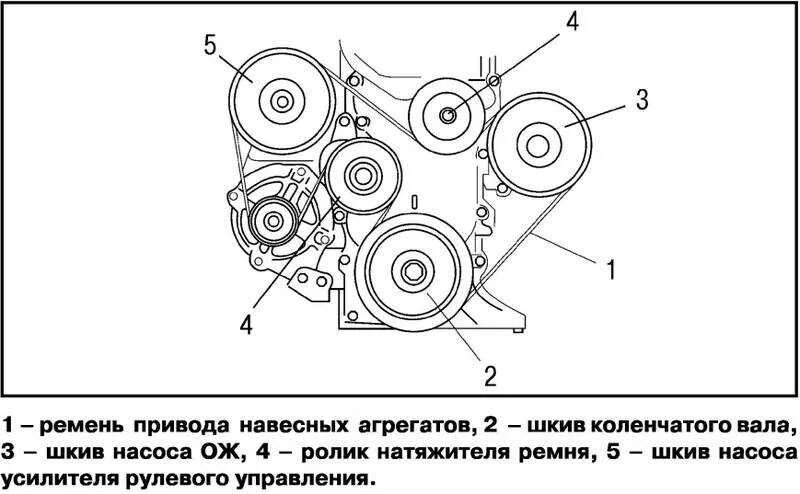 5
4
3
1
4
2

1 – ремень привода навесных агрегатов, 2 – шкив коленчатого вала, 3 – шкив насоса ОЖ, 4 – ролик натяжителя ремня, 5 – шкив насоса усилителя рулевого управления.