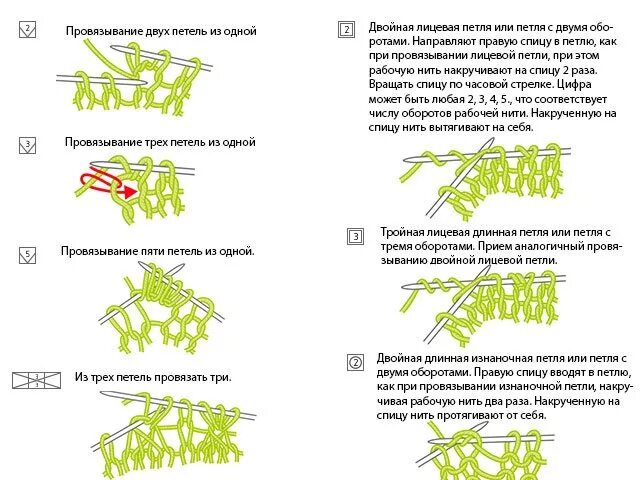 2 Провязывание двух петель из одной

3 Провязывание трех петель из одной

5 Провязывание пяти петель из одной.

3 3 Из трех петель провязать три.

2 Двойная лицевая петля или петля с двумя оборотами. Направляют правую спицу в петлю, как при провязывании лицевой петли, при этом рабочую нить накручивают на спицу 2 раза. Вращать спицу по часовой стрелке. Цифра может быть любая 2, 3, 4, 5., что соответствует числу оборотов рабочей нити. Накрученную на спицу нить вытягивают на себя.

3 Тройная лицевая длинная петля или петля с тремя оборотами. Прием аналогичный провязыванию двойной лицевой петли.

2 Двойная длинная изнаночная петля или петля с двумя оборотами. Правую спицу вводят в петлю, как при провязывании изнаночной петли, накручивая рабочую нить два раза. Накрученную на спицу нить протягивают от себя.