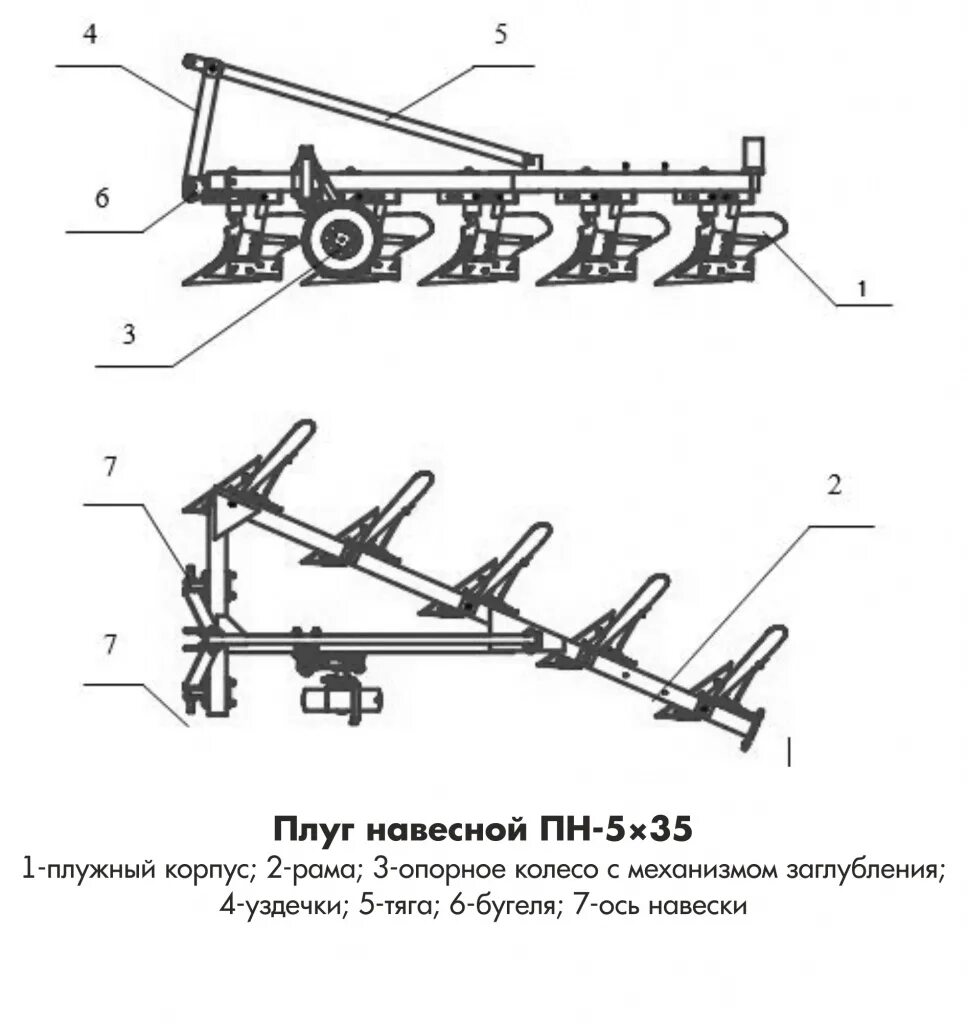 4

5

6

1

3

7

2

7

Плуг навесной ПН-5×35

1-плужный корпус; 2-рама; 3-опорное колесо с механизмом заглубления; 4-уздечки; 5-тяга; 6-бугеля; 7-ось навески