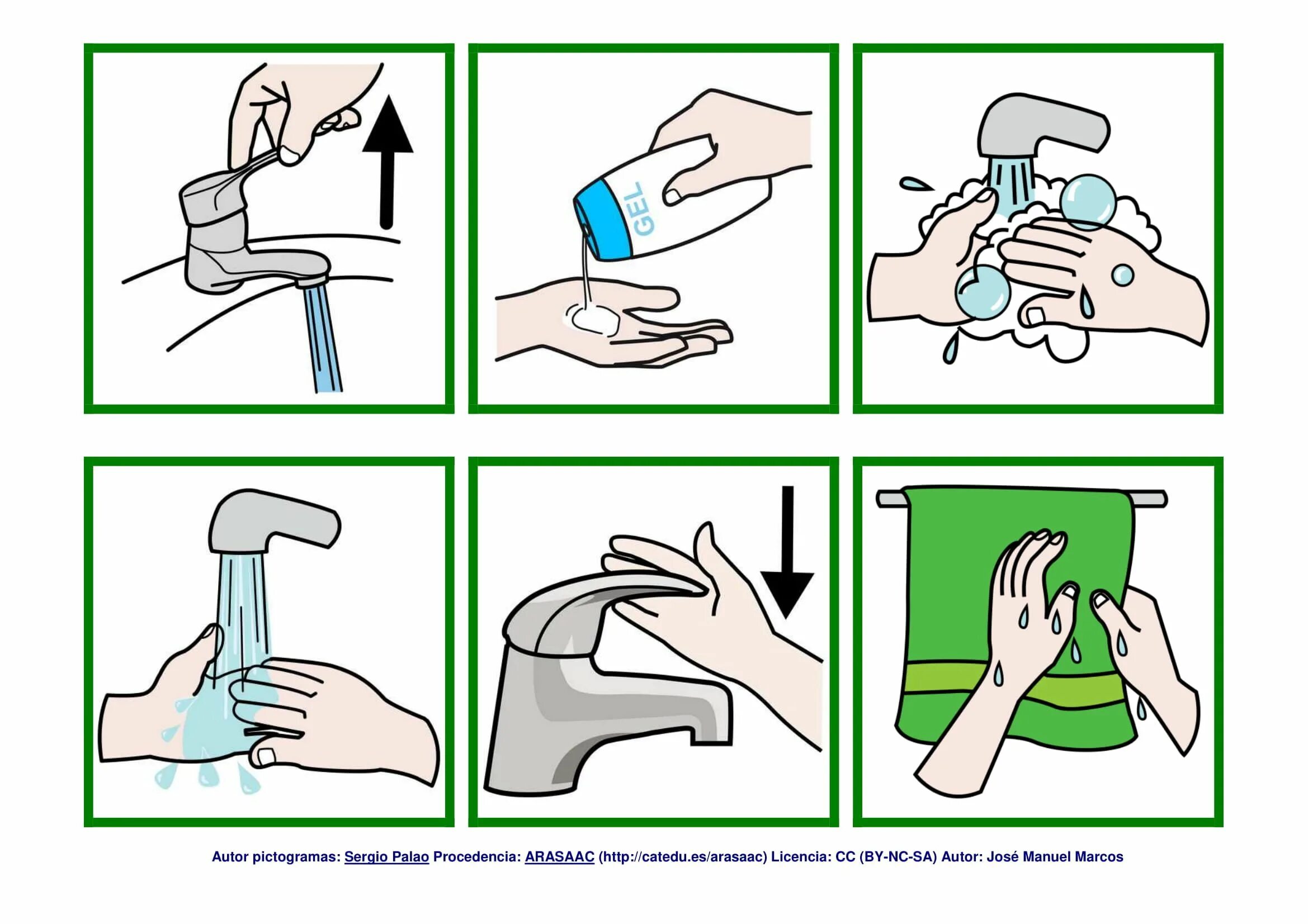 GEL

Autor pictogramas: Sergio Palao Procedencia: ARASAAC (http://catedu.es/arasaac) Licencia: CC (BY-NC-SA) Autor: José Manuel Marcos