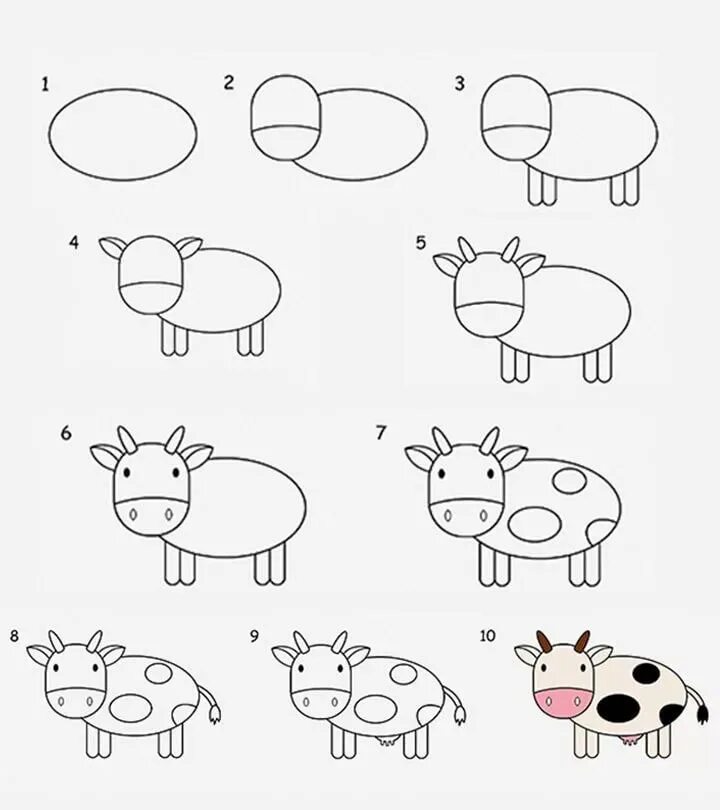 1
2
3
4
5
6
7
8
9
10