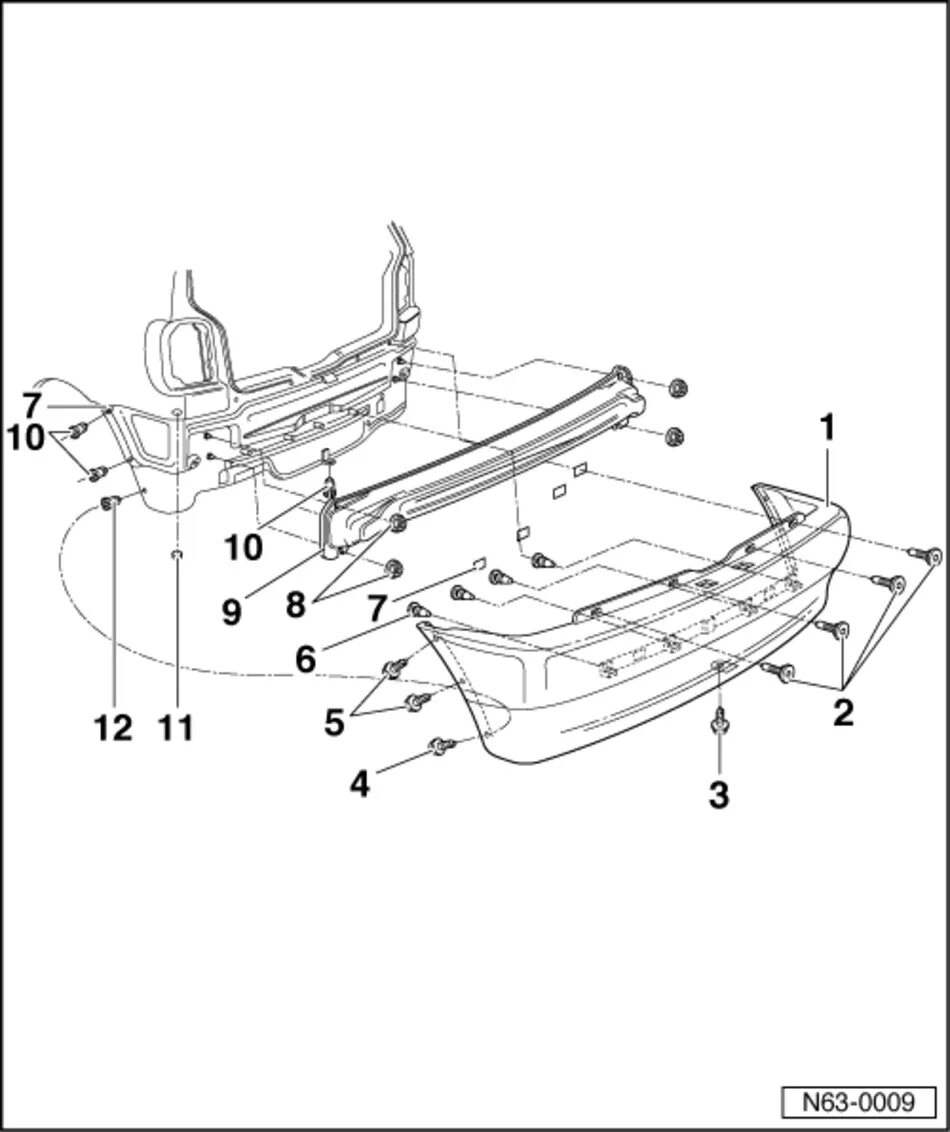 7
10
1
10
9
8
7
6
5
4
3
2
12
11
N63-0009