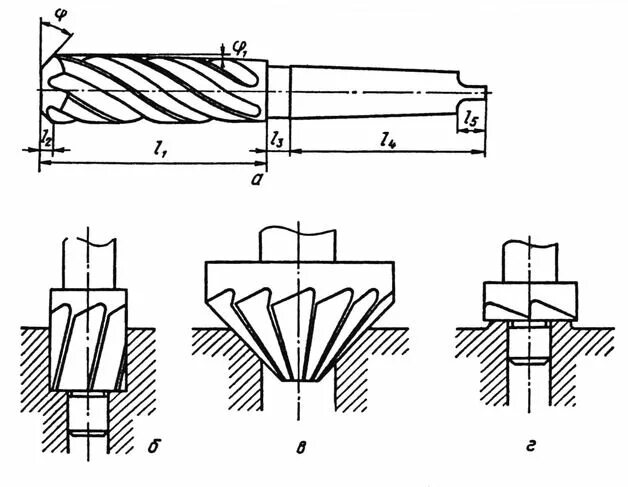 $\varphi$
$\varphi_1$
$l_2$
$l_1$
$l_3$
$l_4$
$l_5$
а
б
в
г