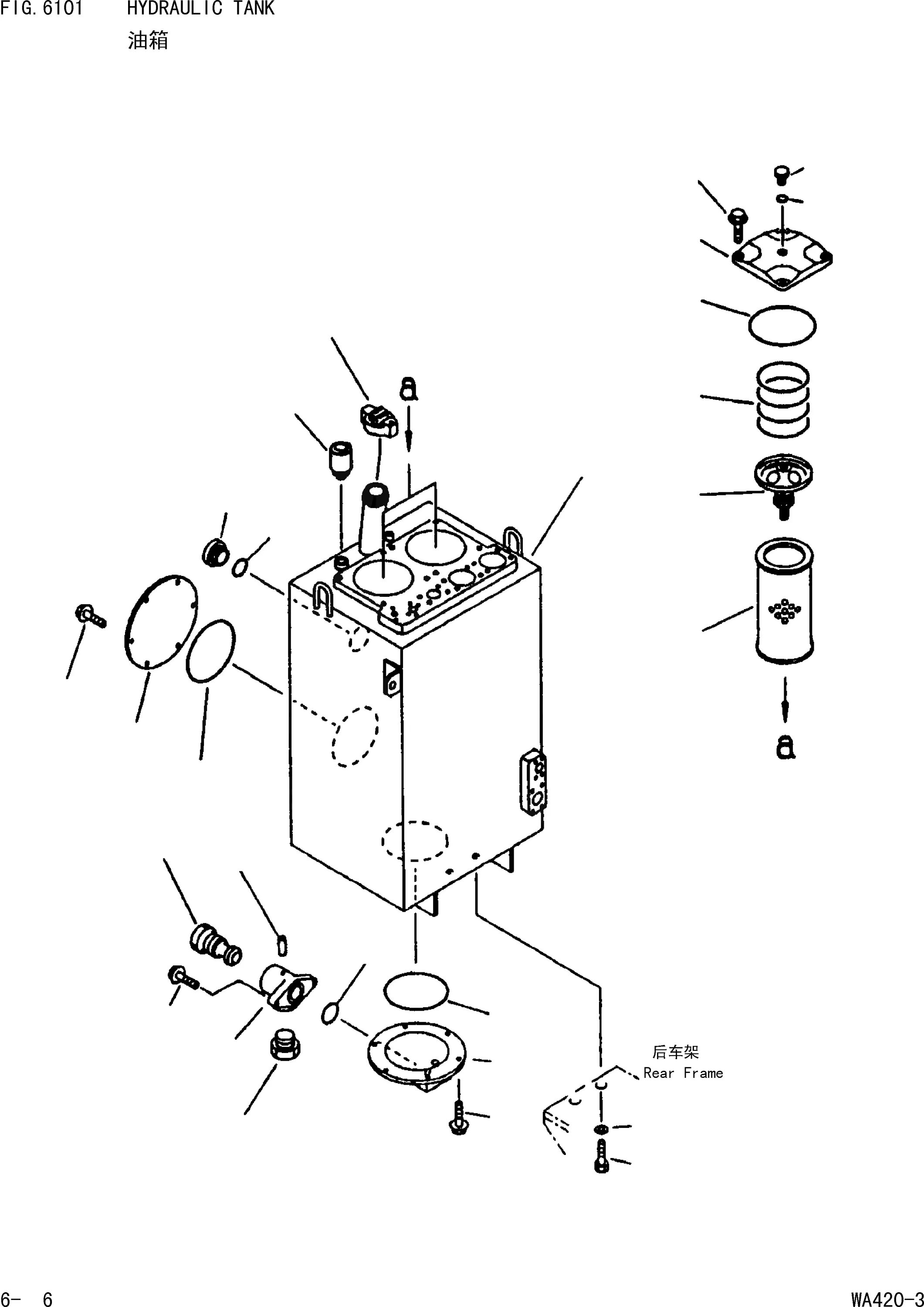 FIG. 6101 HYDRAULIC TANK
油箱

a

a

后车架
Rear Frame

6- 6

WA420-3