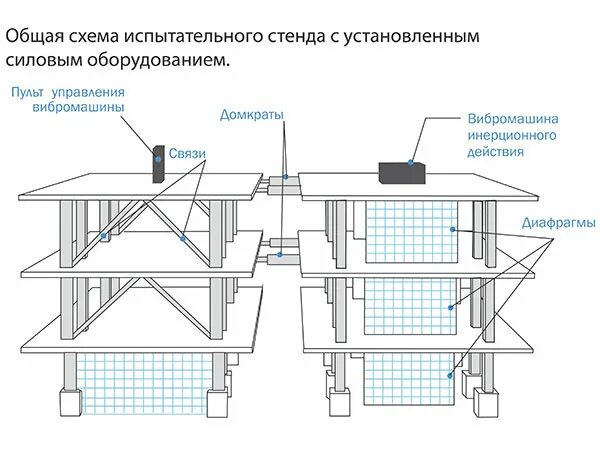 Общая схема испытательного стенда с установленным силовым оборудованием.

Пульт управления вибромашины

Домкраты

Вибромашина инерционного действия

Связи

Диафрагмы